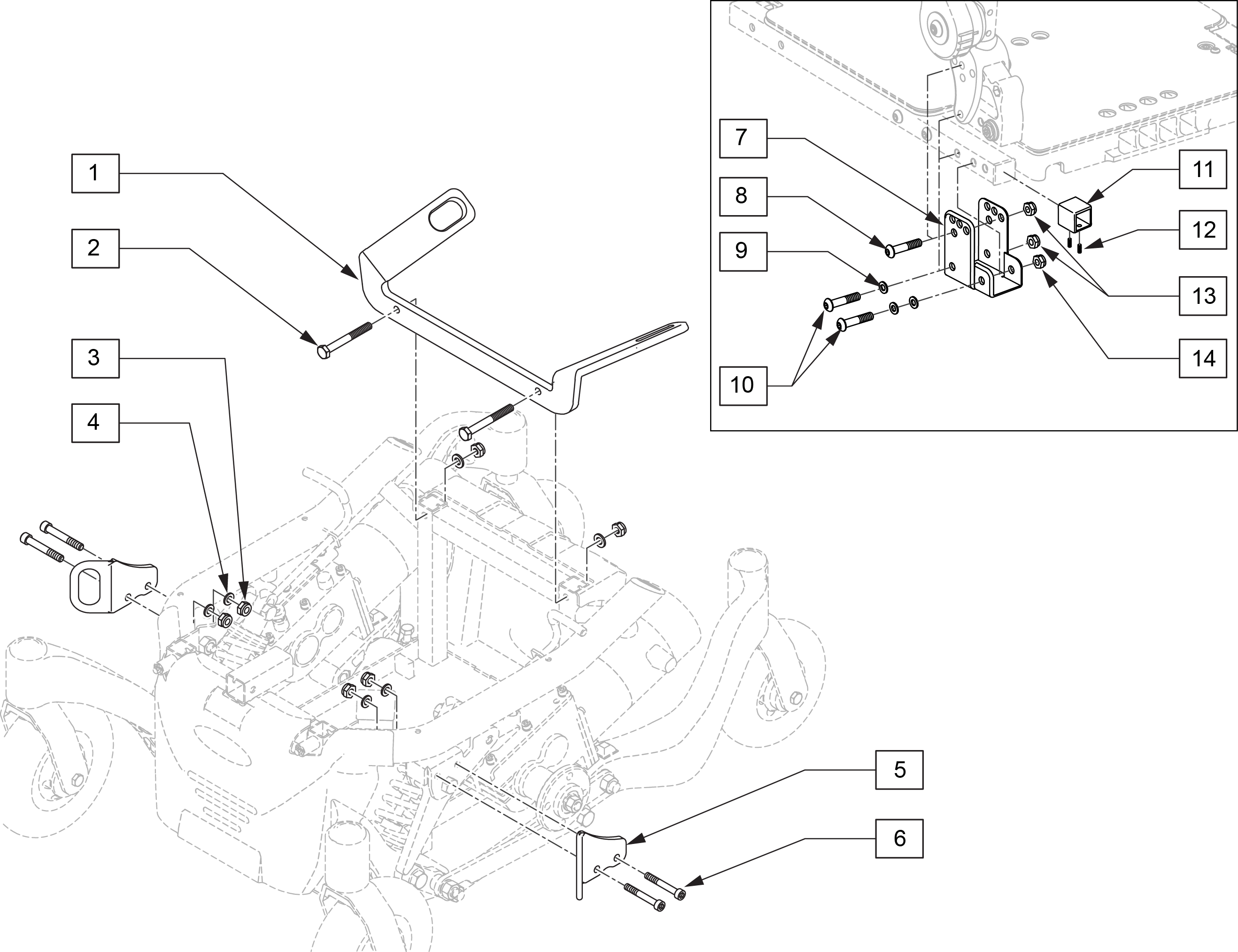 1
2
3
4
5
6
7
8
9
10
11
12
13
14