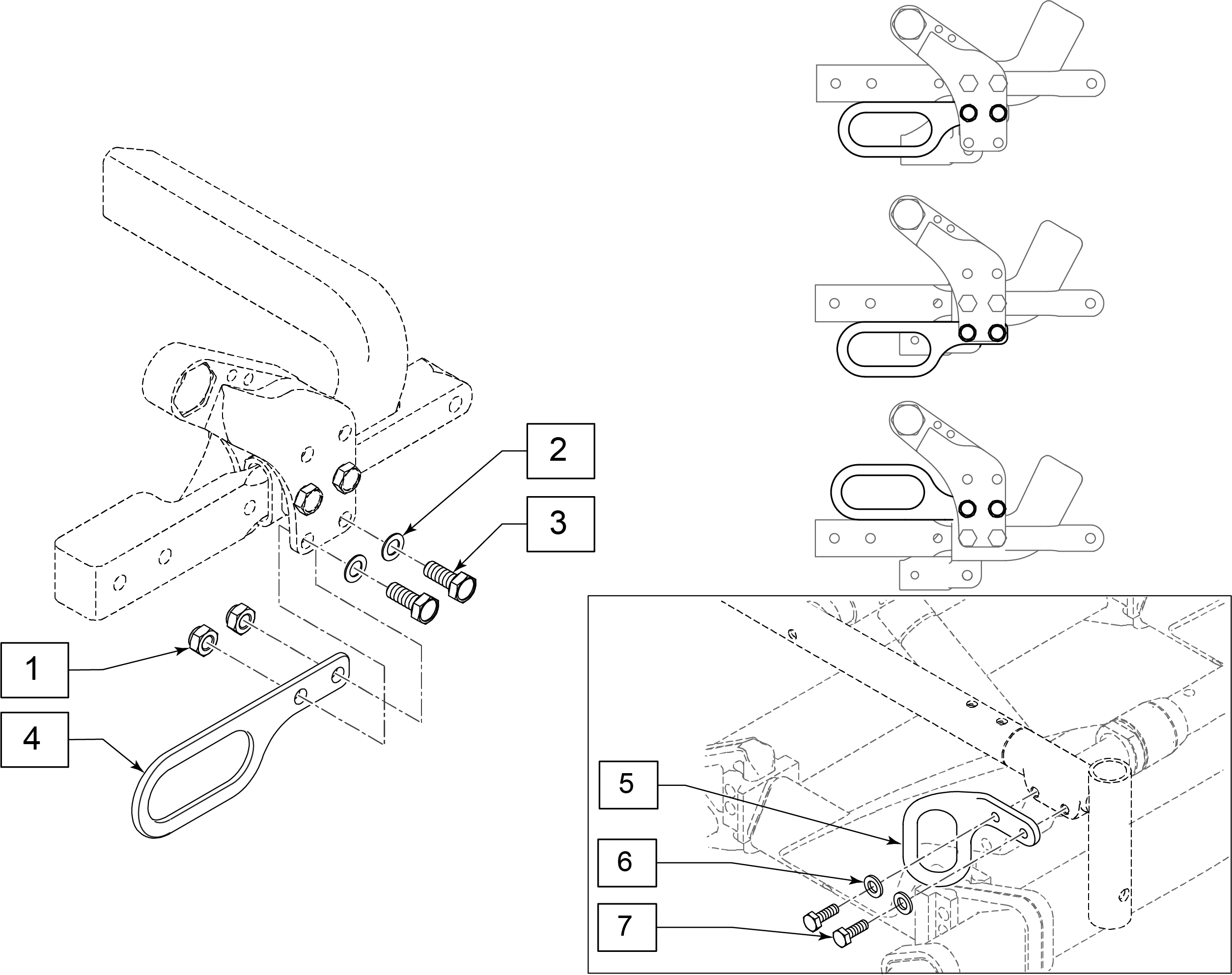 2
3
1
4
5
6
7