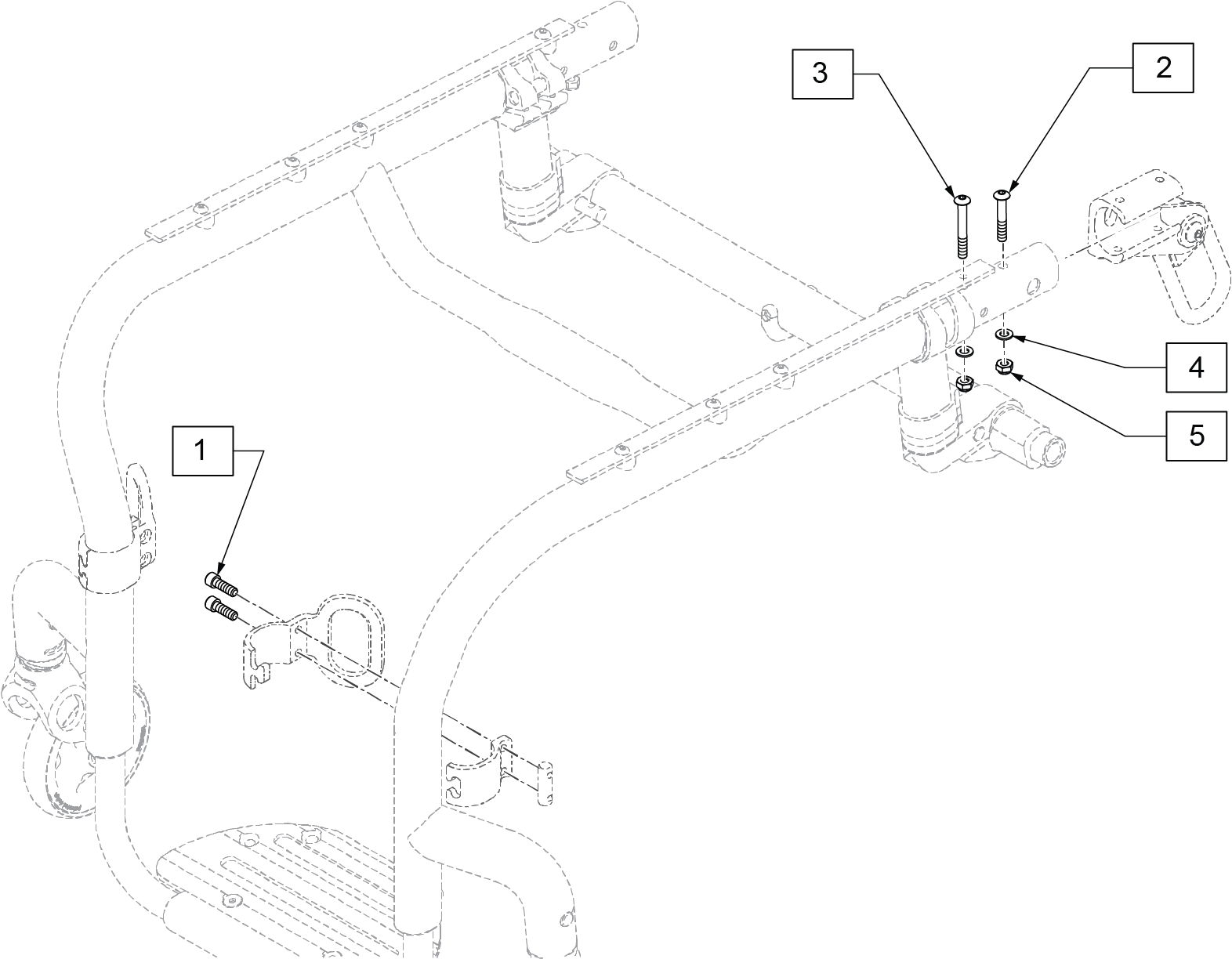 3

2

4

5

1