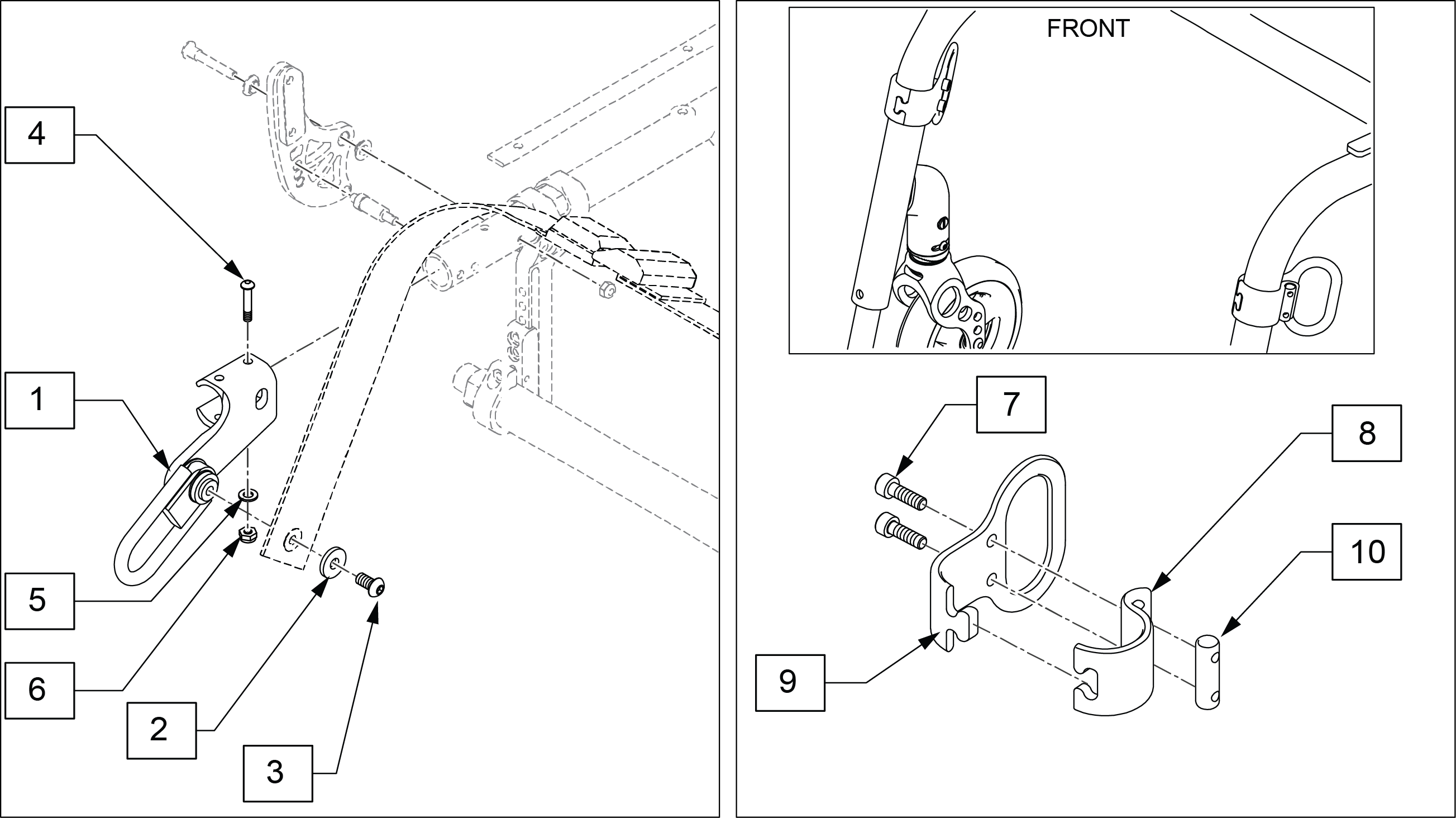 4
1
5
6
2
3
FRONT
7
8
10
9