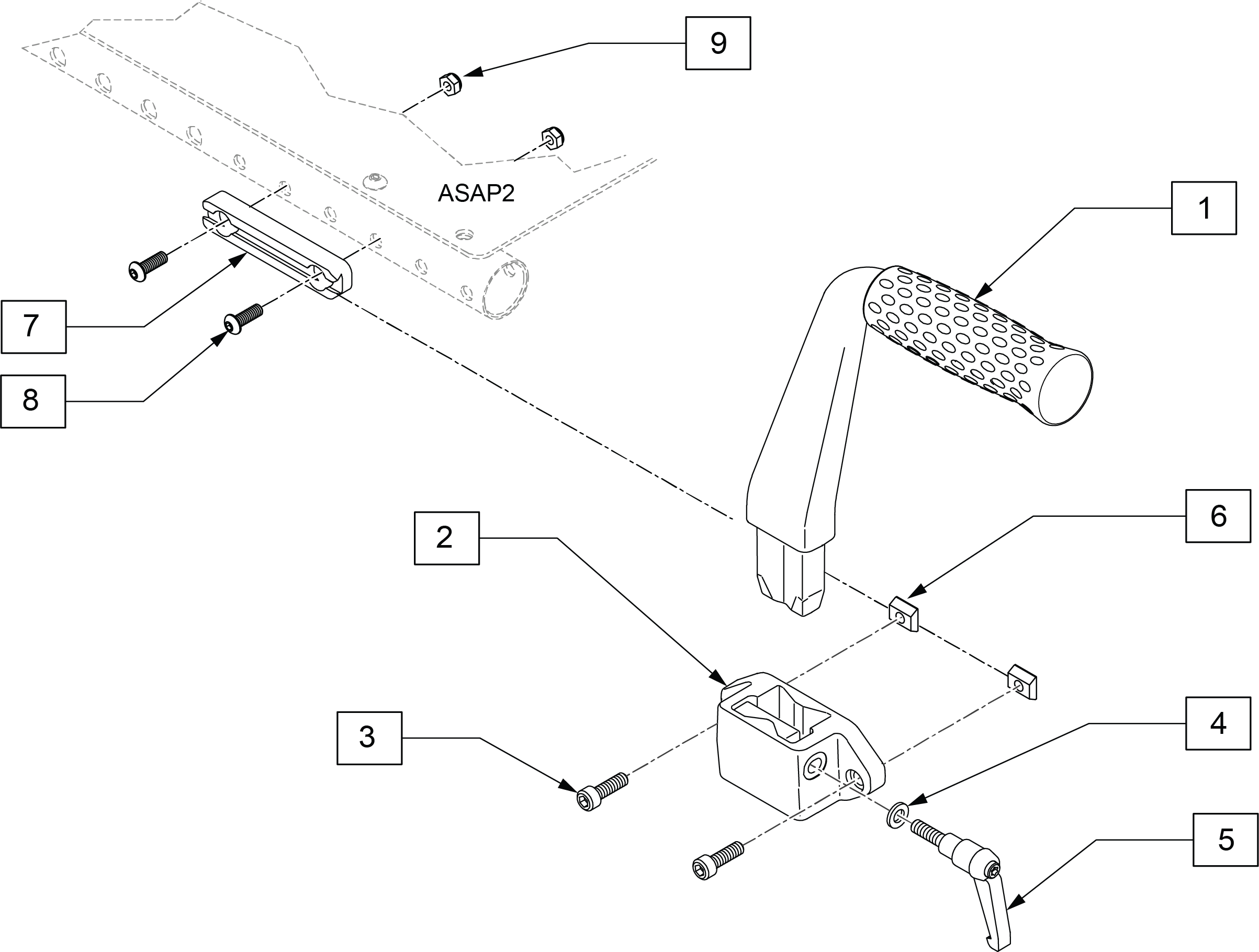 9

ASAP2

1

7

8

6

2

3

4

5