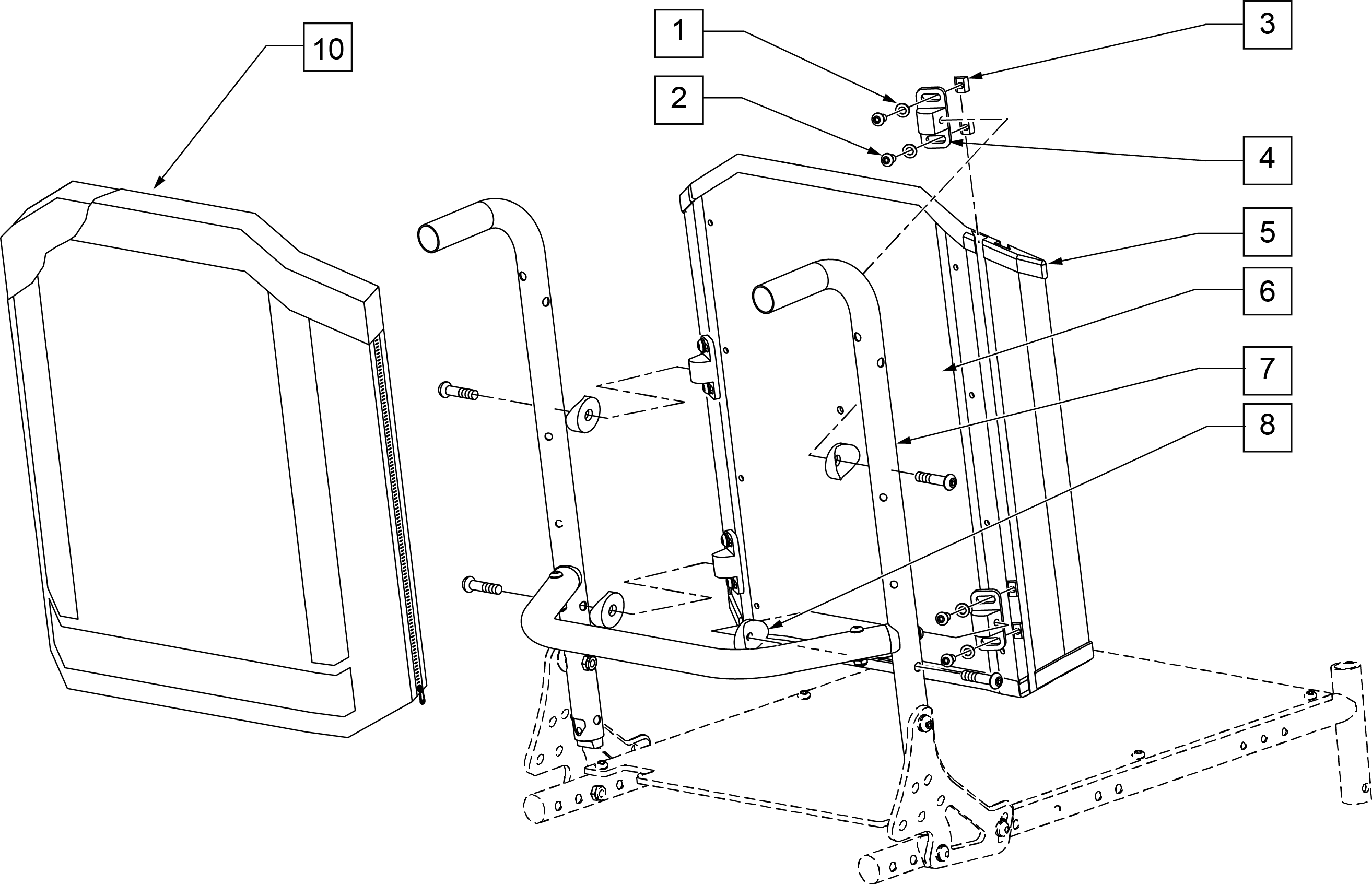 10
1
2
3
4
5
6
7
8