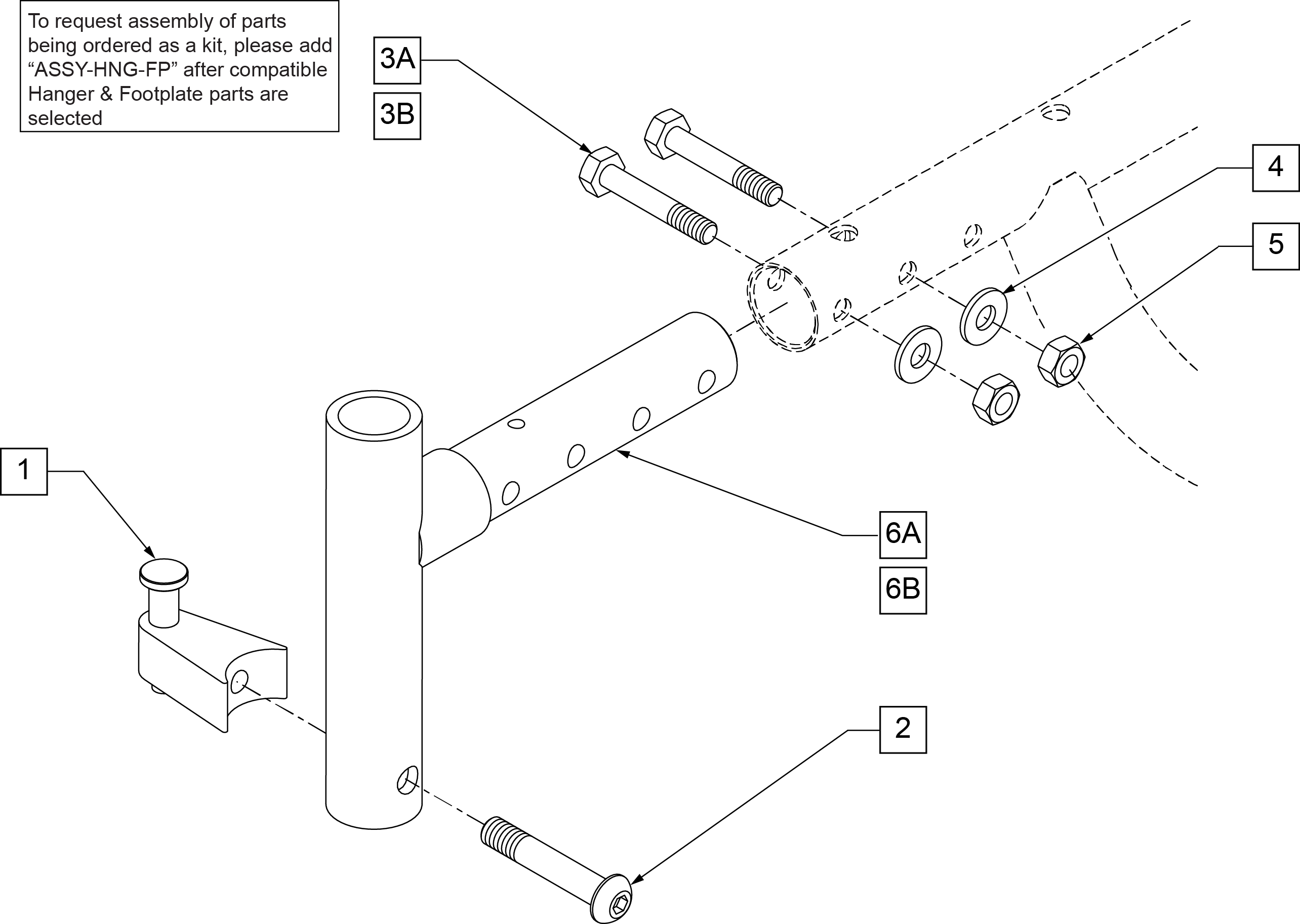 To request assembly of parts being ordered as a kit, please add “ASSY-HNG-FP” after compatible Hanger & Footplate parts are selected

3A

3B

4

5

1

6A

6B

2