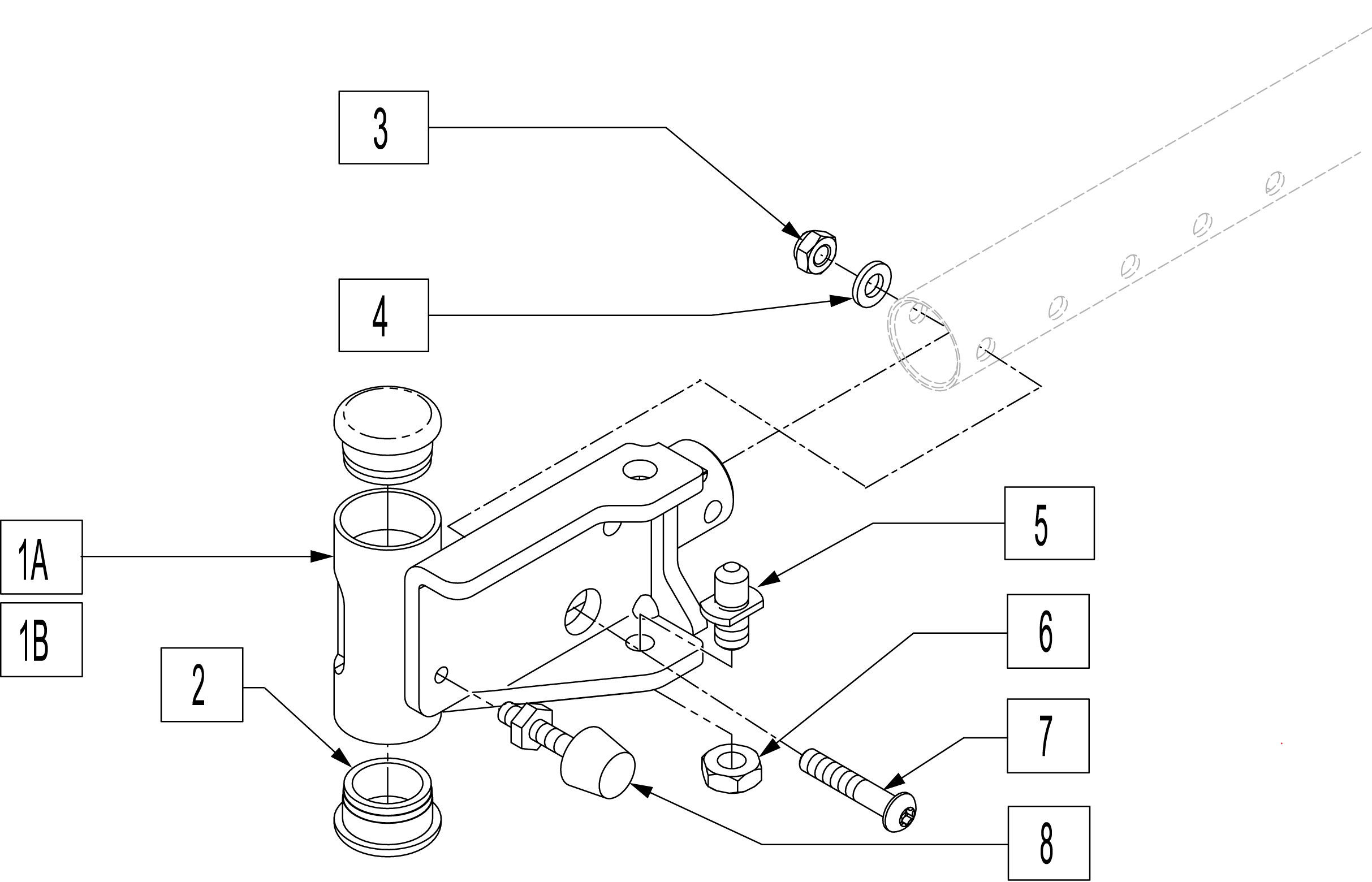 3

4

1A

1B

2

5

6

7

8