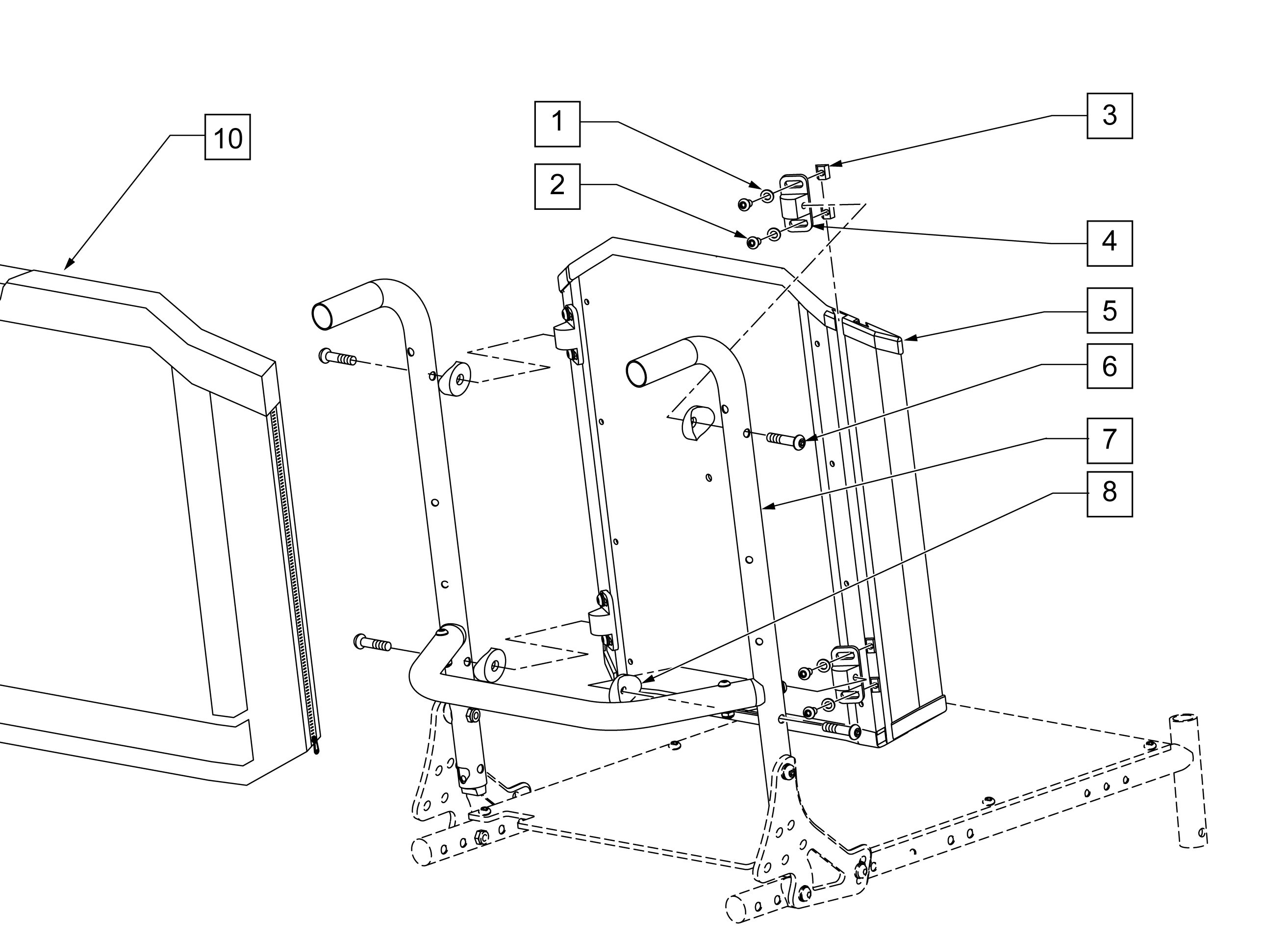 10
1
2
3
4
5
6
7
8