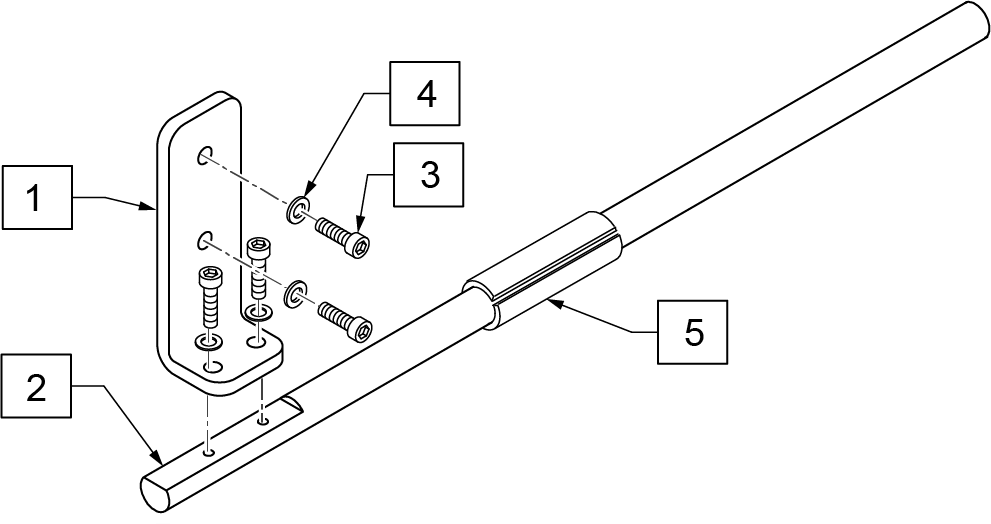 4
3
1
5
2