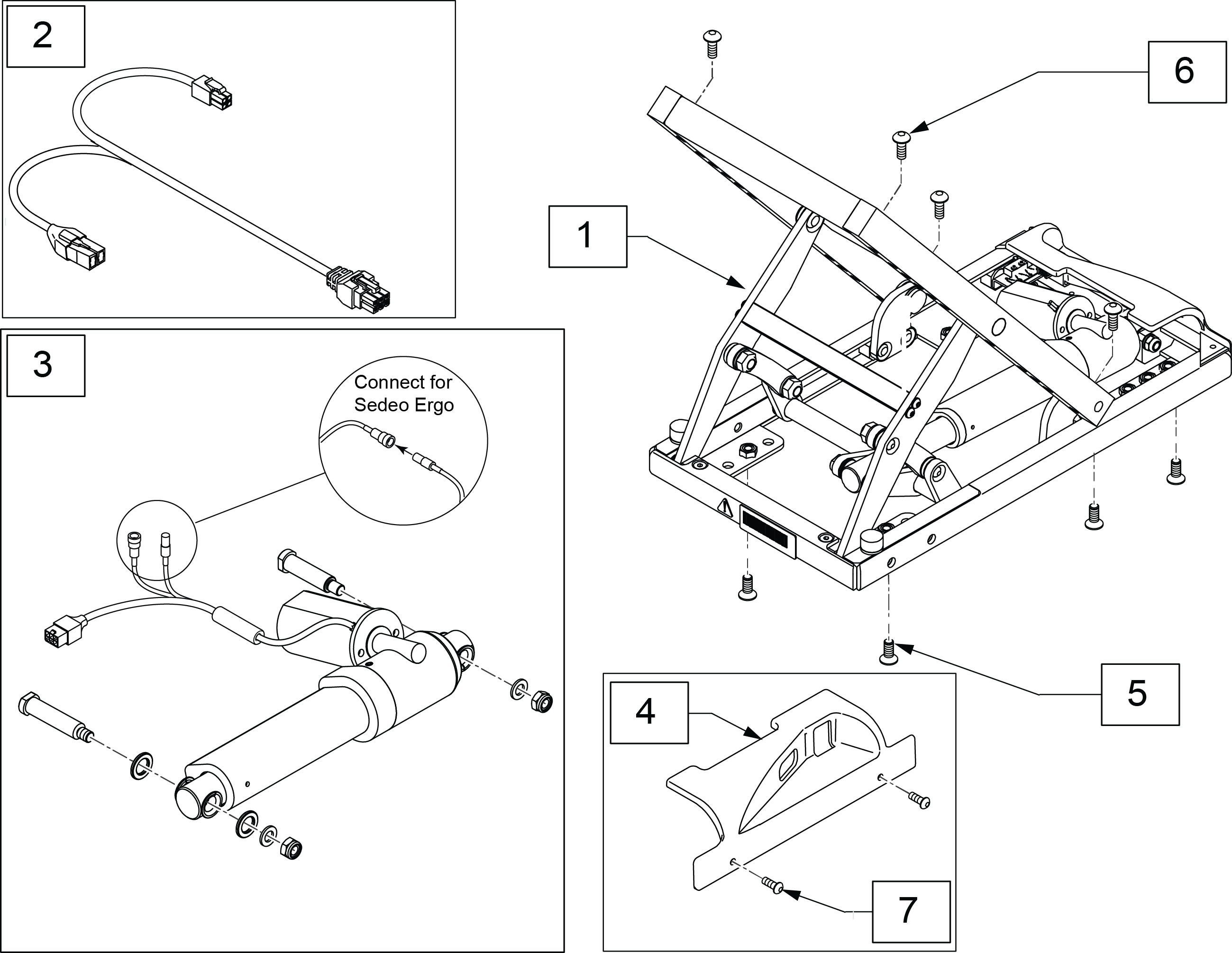 2

6

1

3

Connect for Sedeo Ergo

5

4

7