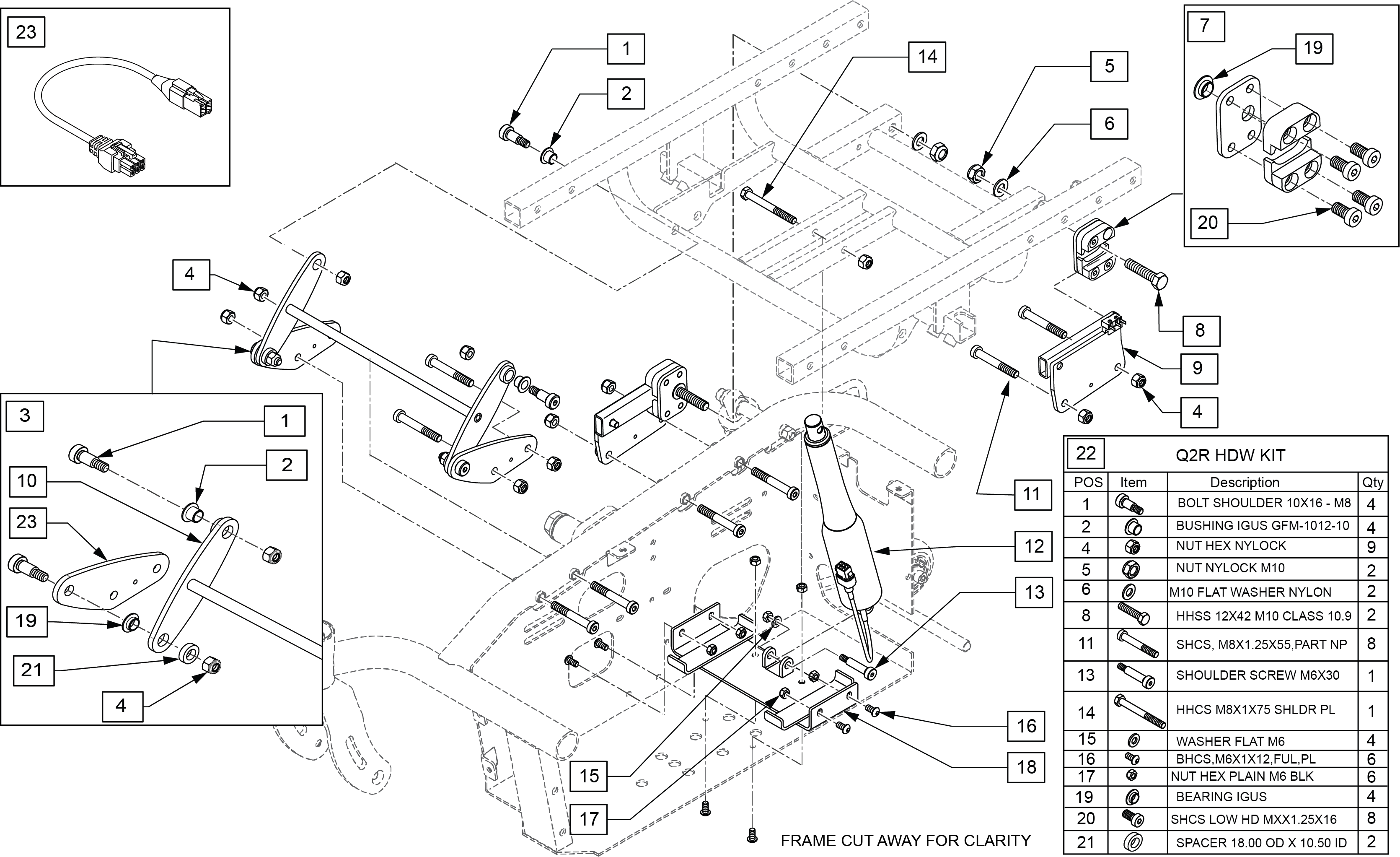 23

1

2

14

5

6

7

19

20

4

8

9

4

3

1

2

10

23

19

21

4

11

12

13

16

18

15

17

FRAME CUT AWAY FOR CLARITY

22 Q2R HDW KIT

| POS | Item | Description | Qty |
|---|---|---|---|
| 1 | | BOLT SHOULDER 10X16 - M8 | 4 |
| 2 | | BUSHING IGUS GFM-1012-10 | 4 |
| 4 | | NUT HEX NYLOCK | 9 |
| 5 | | NUT NYLOCK M10 | 2 |
| 6 | | M10 FLAT WASHER NYLON | 2 |
| 8 | | HHSS 12X42 M10 CLASS 10.9 | 2 |
| 11 | | SHCS, M8X1.25X55,PART NP | 8 |
| 13 | | SHOULDER SCREW M6X30 | 1 |
| 14 | | HHCS M8X1X75 SHLDR PL | 1 |
| 15 | | WASHER FLAT M6 | 4 |
| 16 | | BHCS,M6X1X12,FUL,PL | 6 |
| 17 | | NUT HEX PLAIN M6 BLK | 6 |
| 19 | | BEARING IGUS | 4 |
| 20 | | SHCS LOW HD MXX1.25X16 | 8 |
| 21 | | SPACER 18.00 OD X 10.50 ID | 2 |