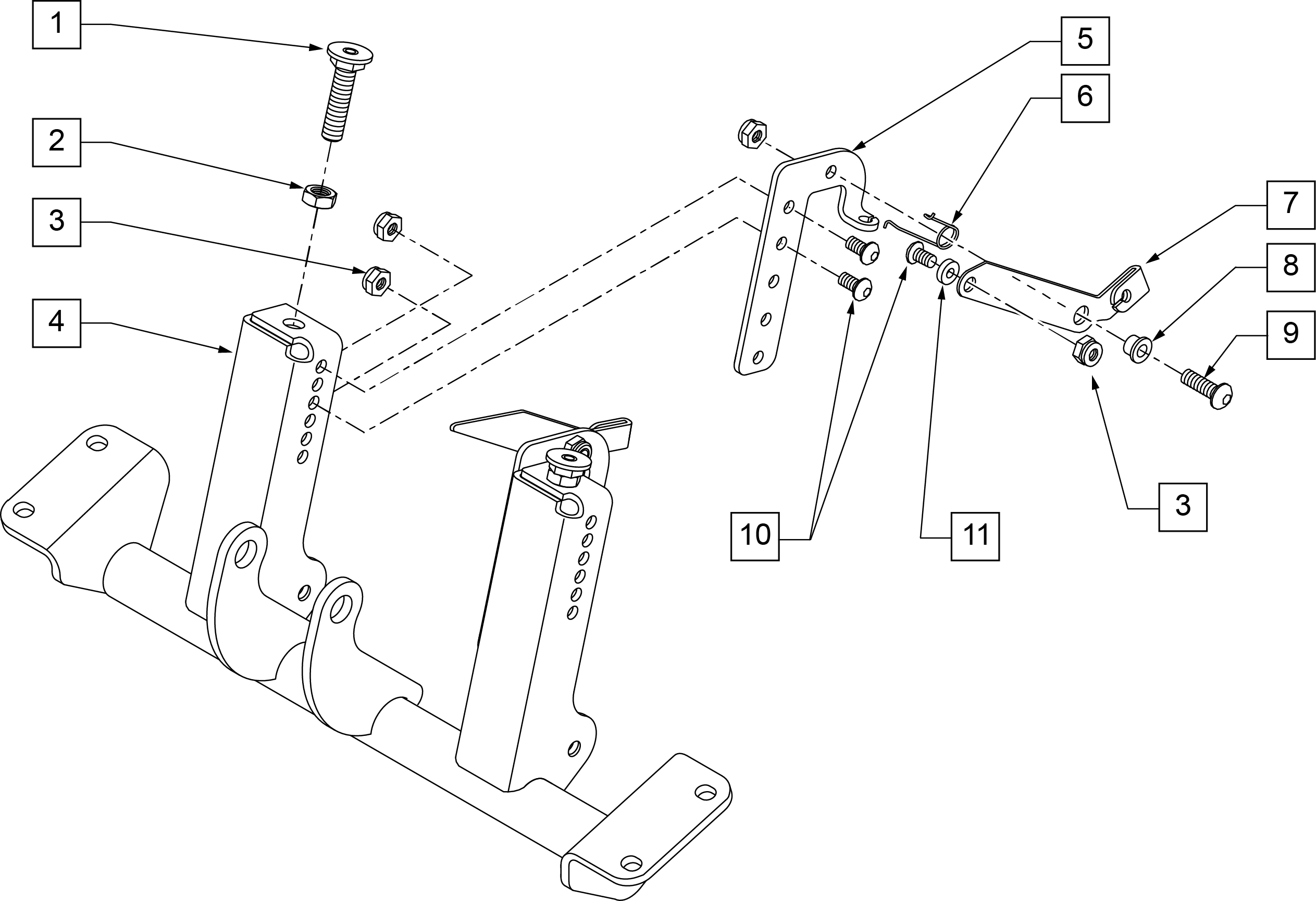 1
2
3
4
5
6
7
8
9
10
11
3