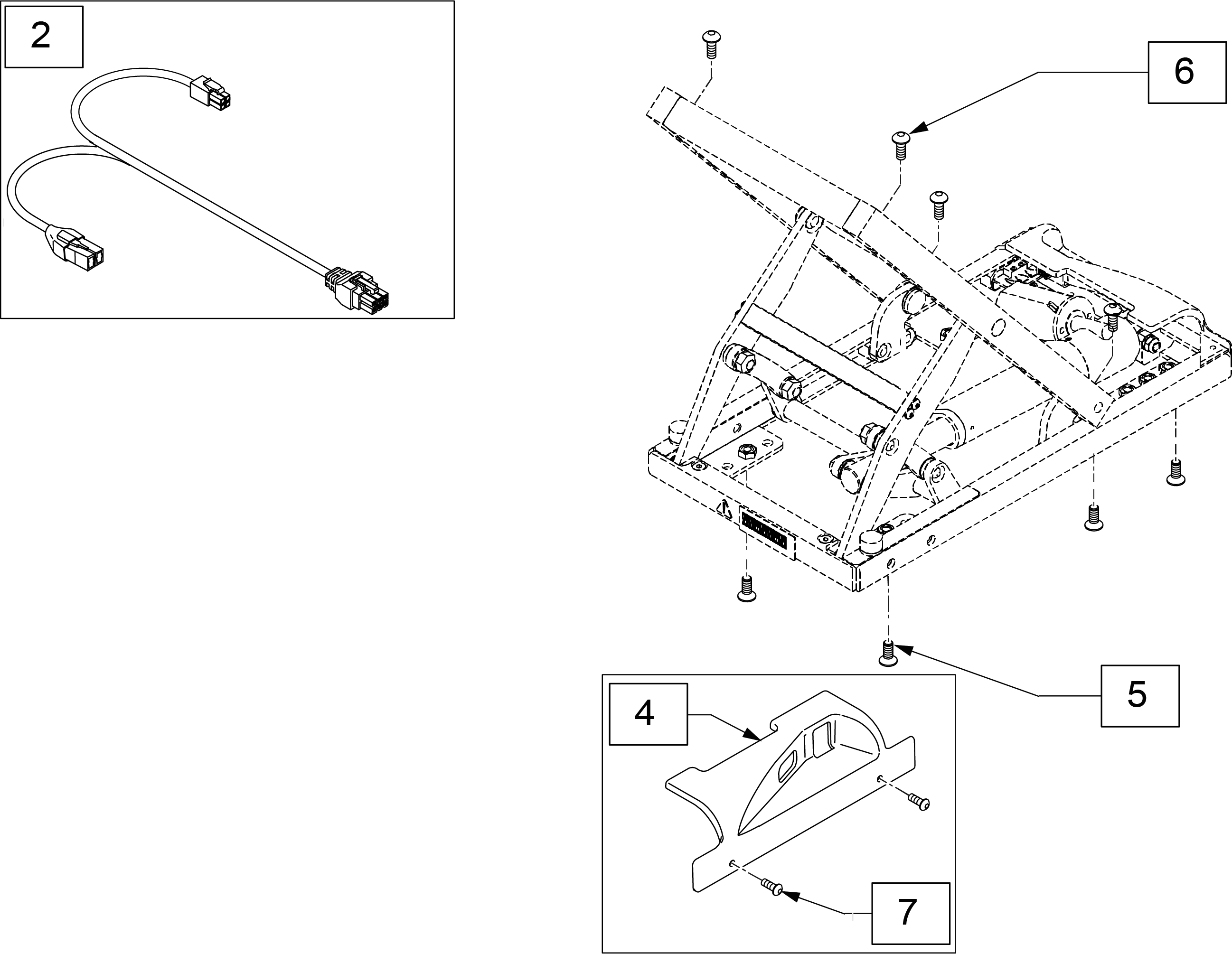 2

6

5

4

7