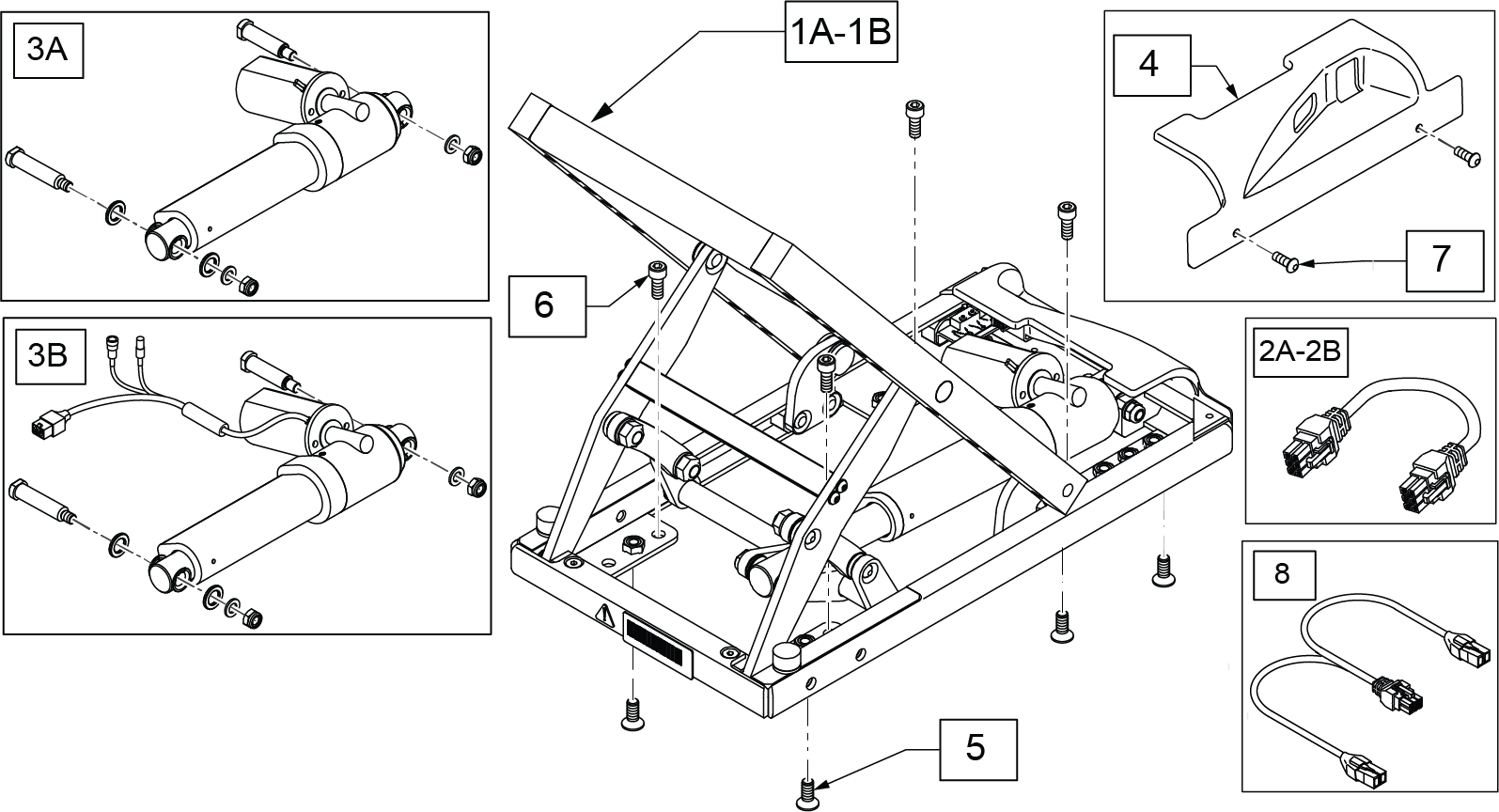 3A

1A-1B

4

7

6

3B

2A-2B

8

5