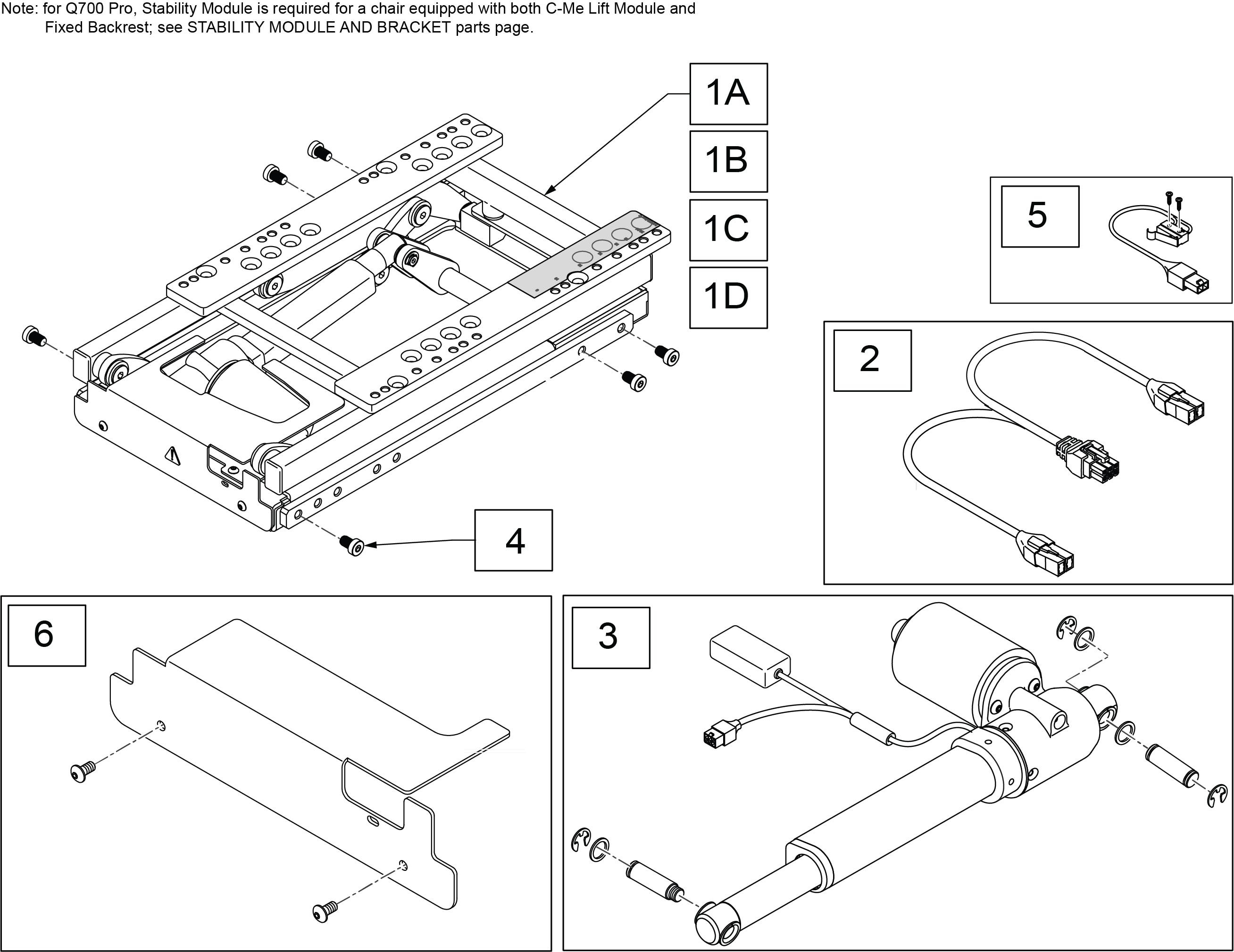 Note: for Q700 Pro, Stability Module is required for a chair equipped with both C-Me Lift Module and Fixed Backrest; see STABILITY MODULE AND BRACKET parts page.

1A

1B

1C

1D

5

2

4

6

3