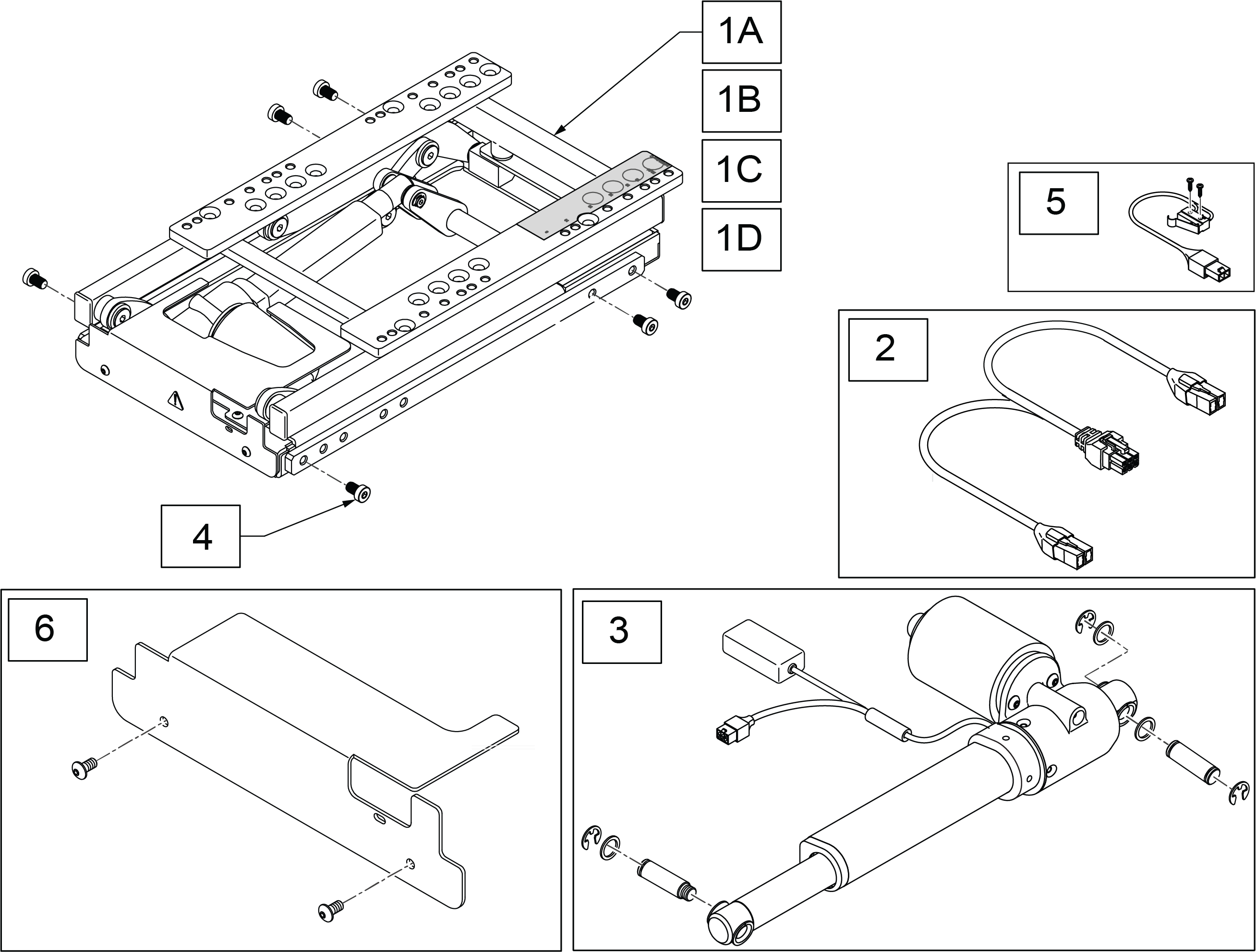 1A
1B
1C
1D
5
2
4
6
3