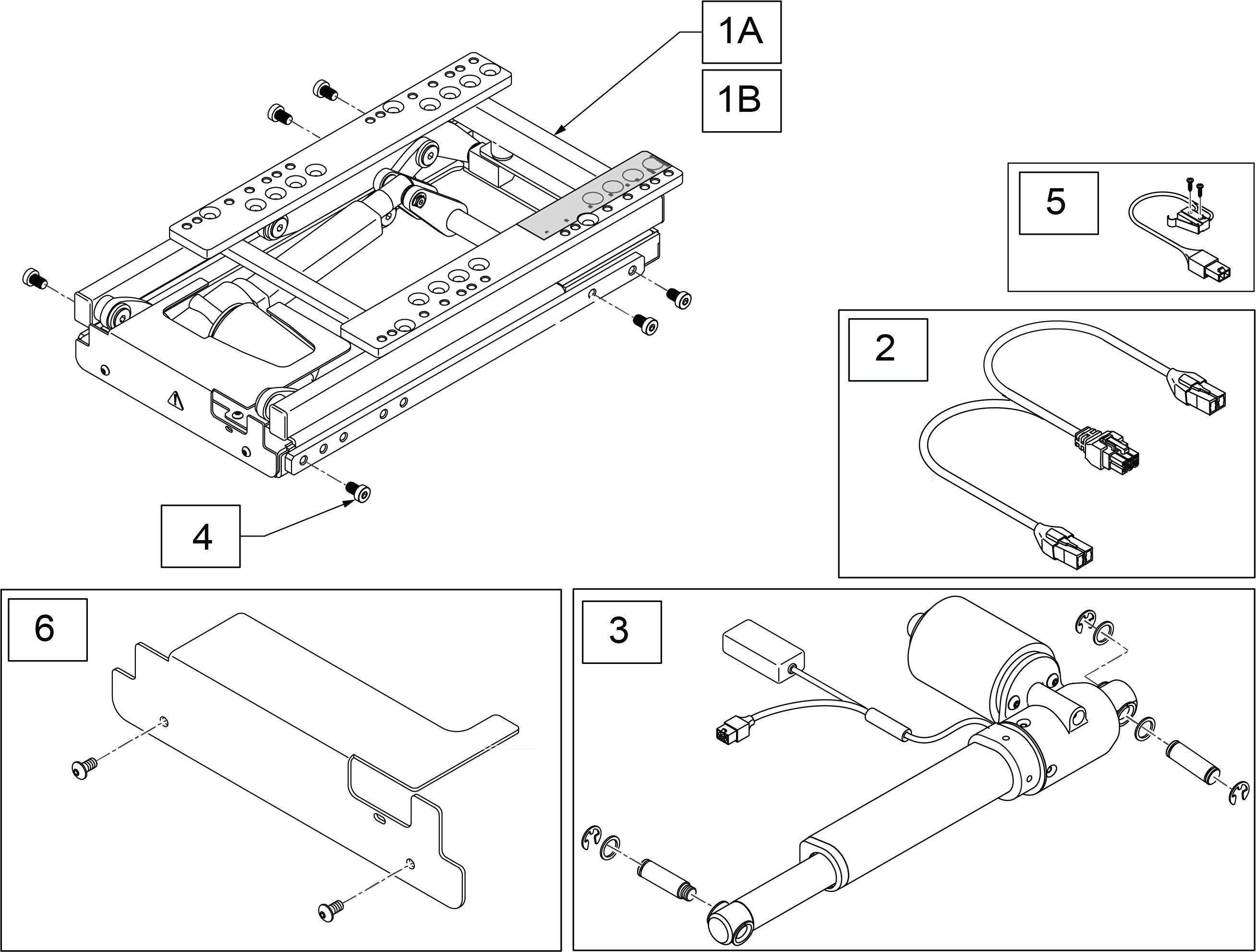 1A
1B
5
2
4
6
3