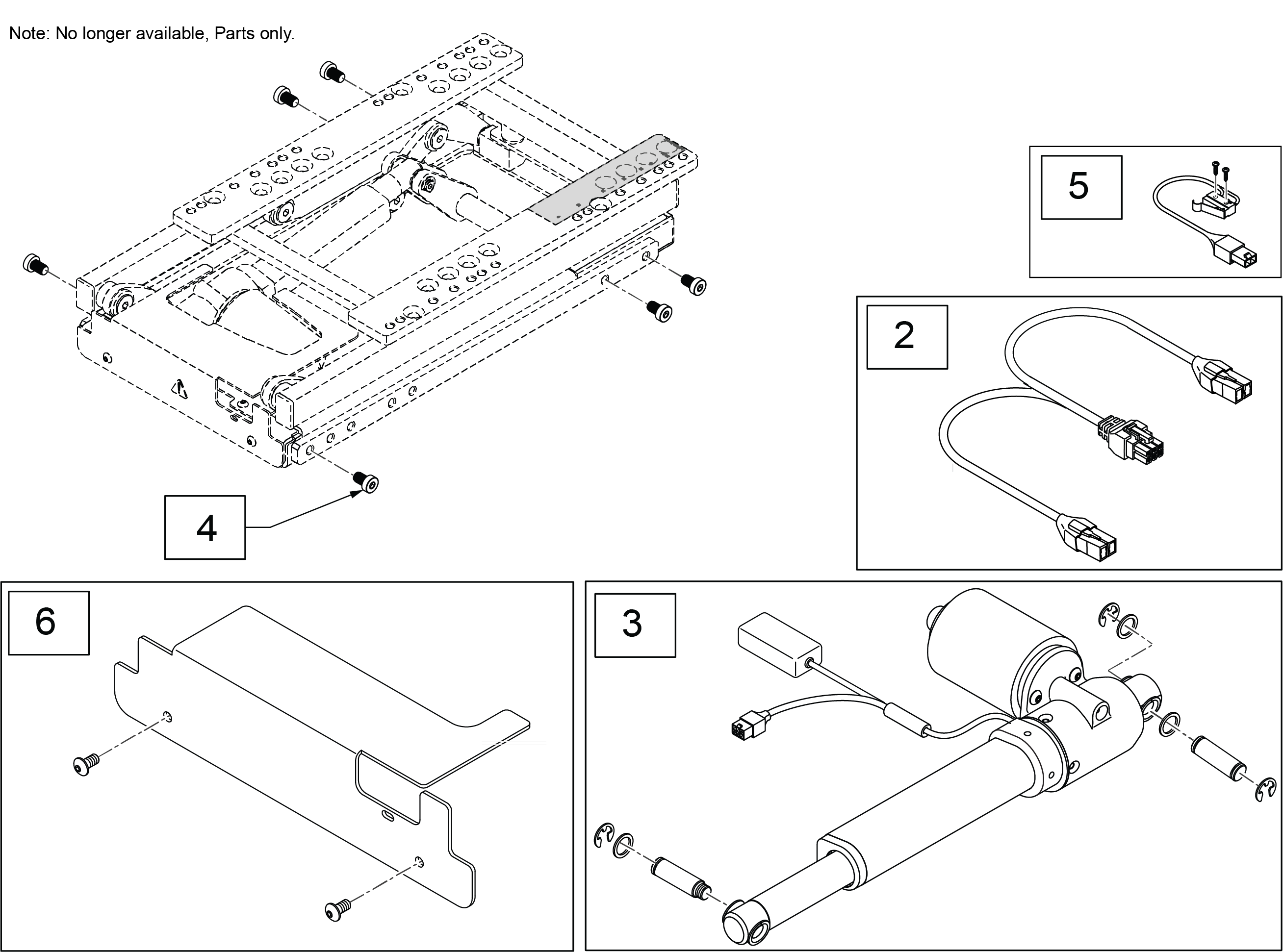 Note: No longer available, Parts only.

5

2

4

6

3