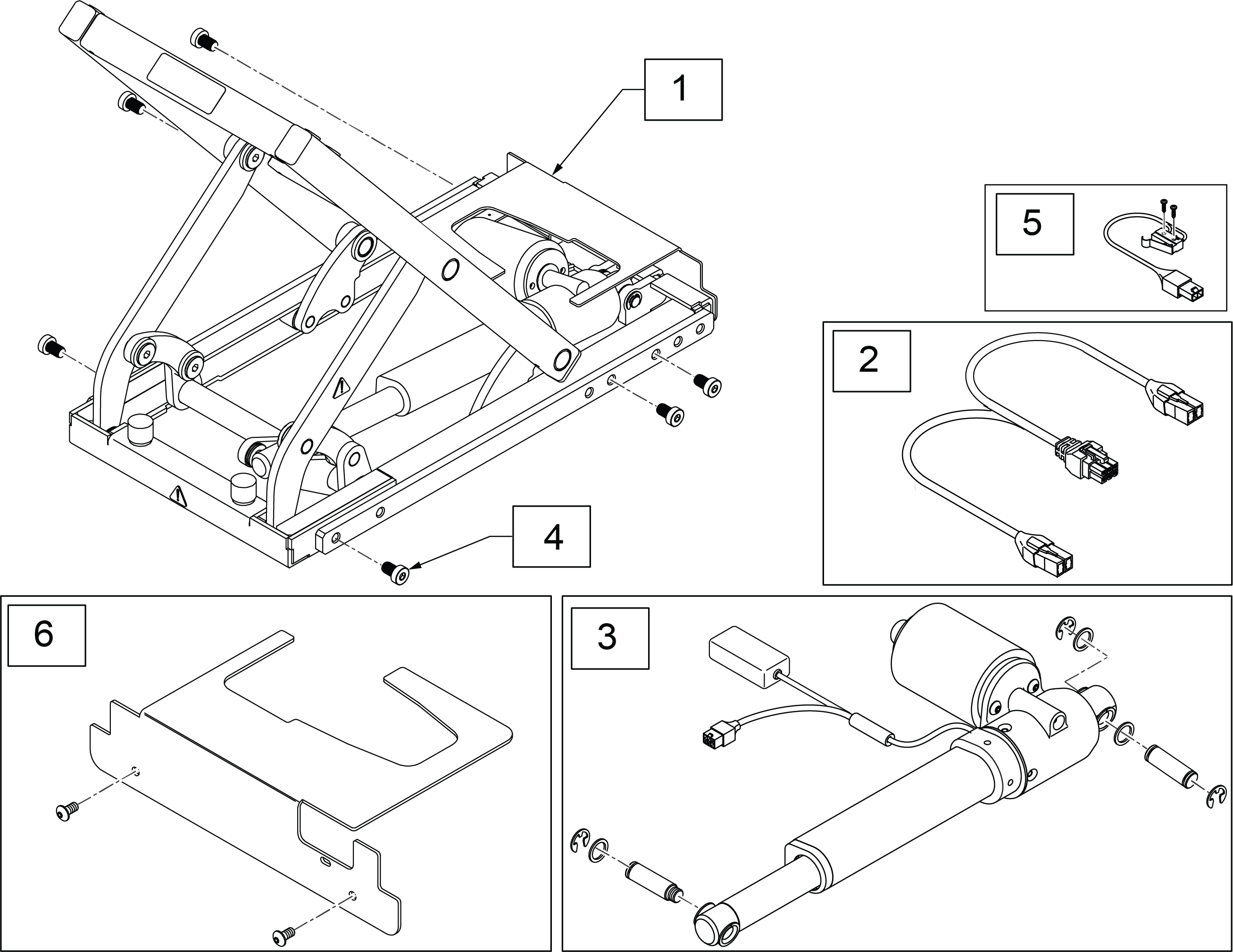 1

5

2

4

6

3