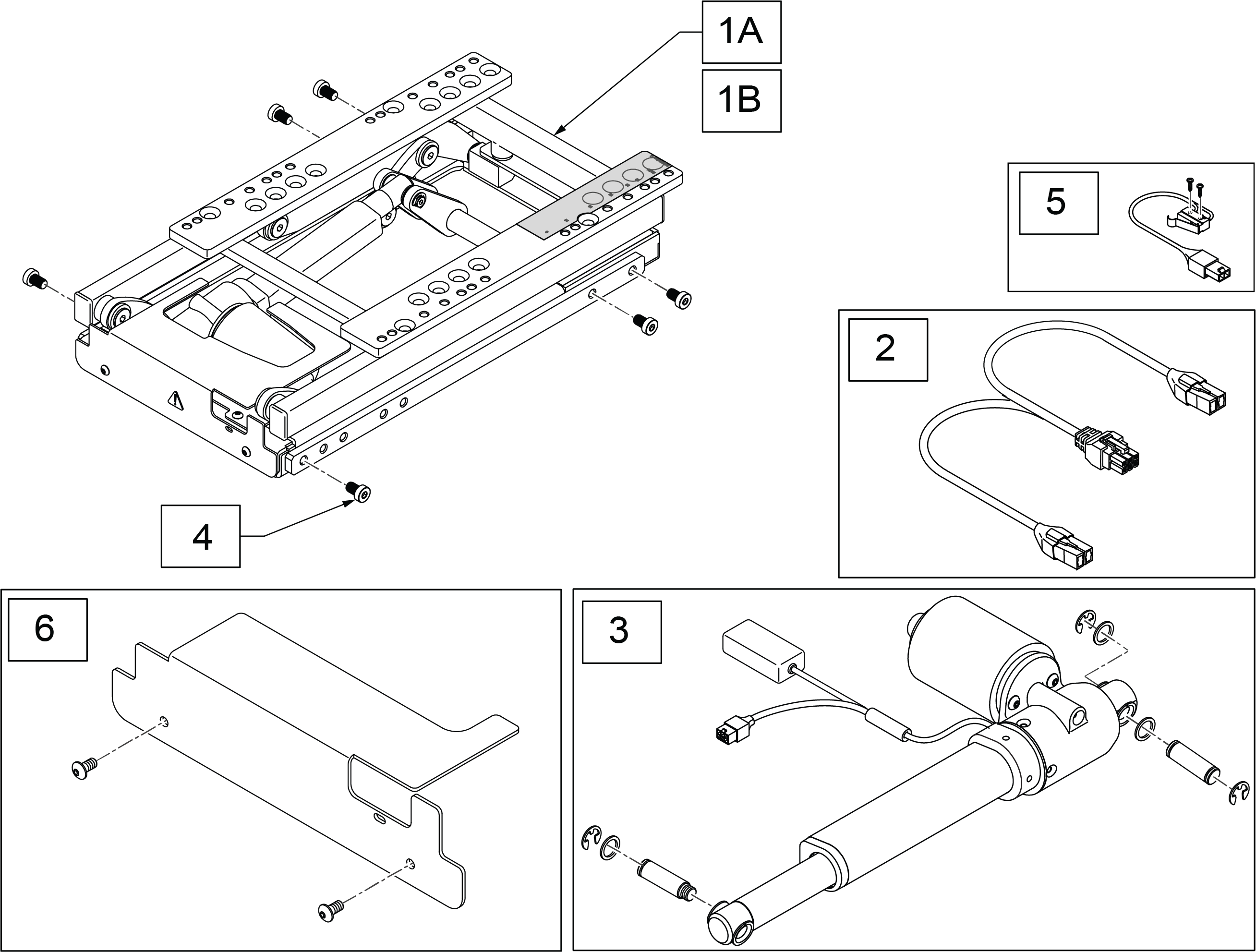 1A
1B
5
2
4
6
3