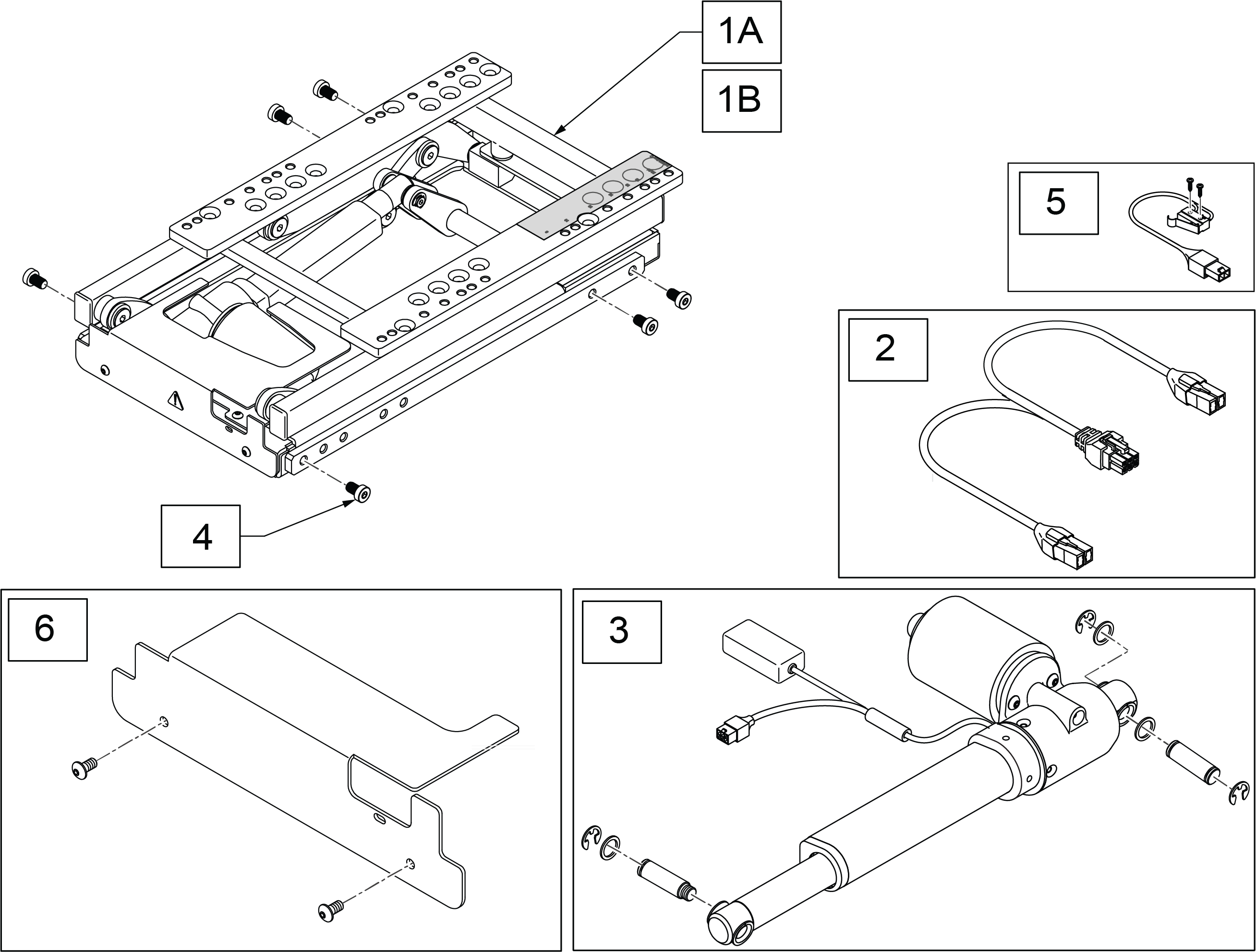 1A
1B
5
2
4
6
3