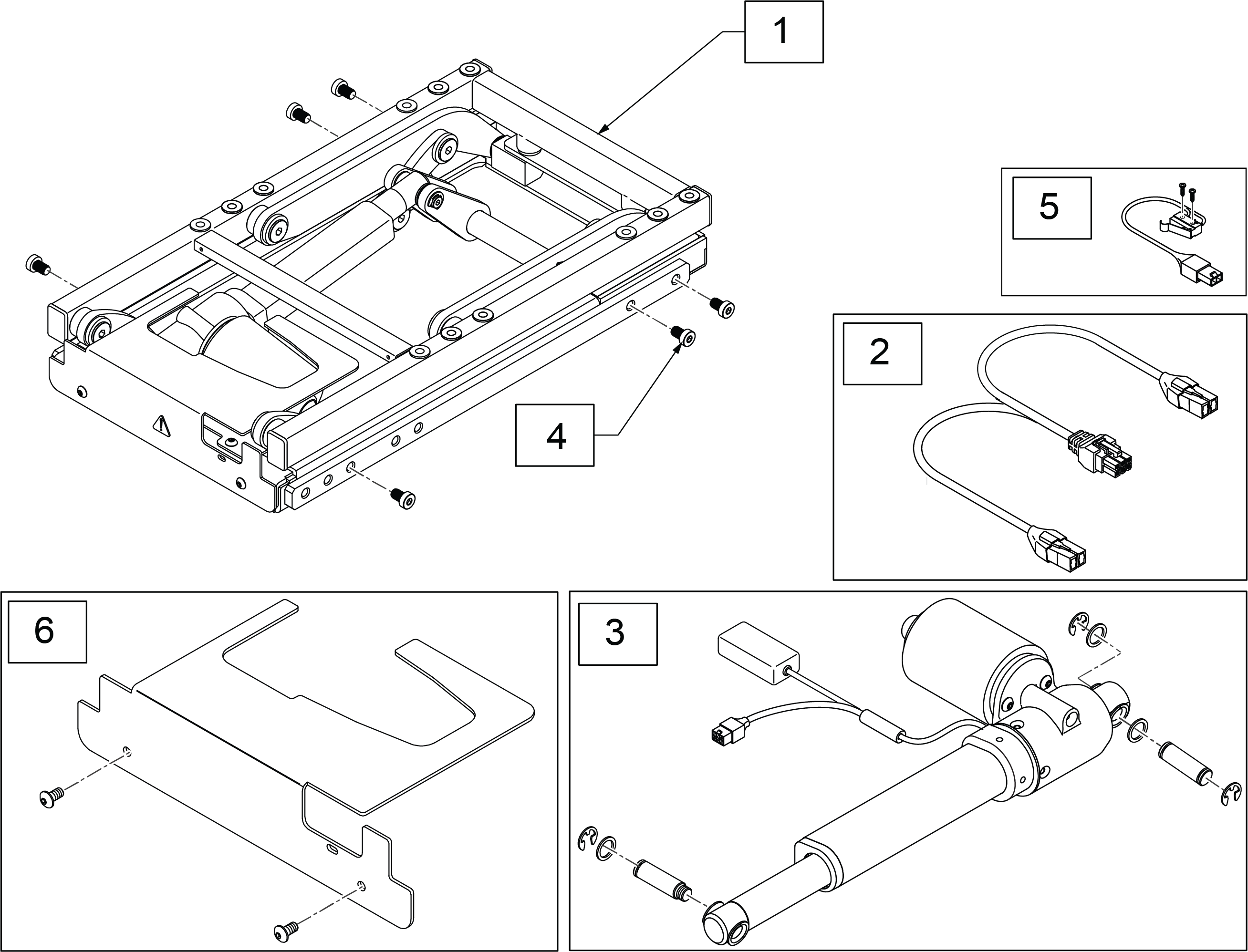 1

5

2

4

6

3