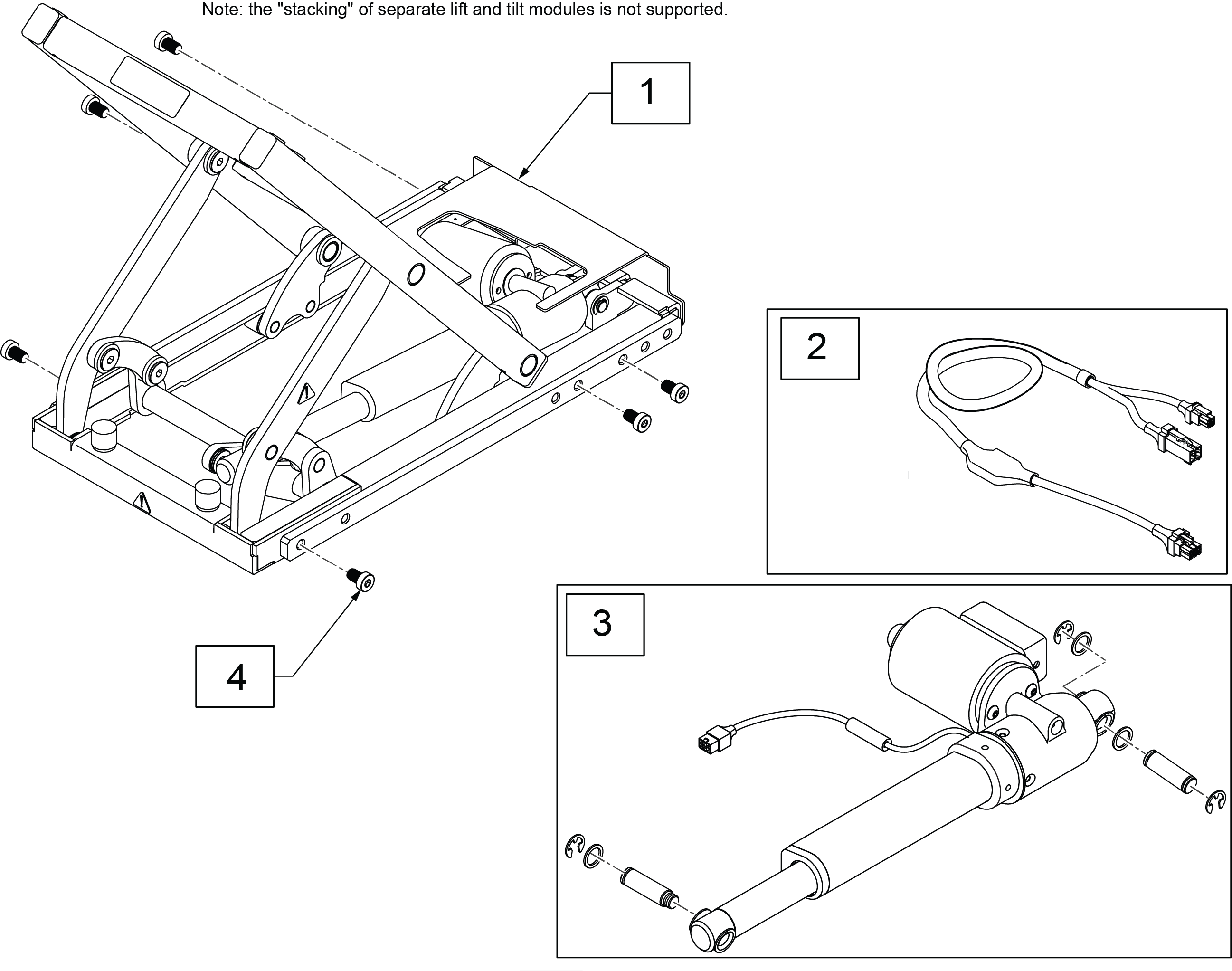 Note: the "stacking" of separate lift and tilt modules is not supported.

1

2

3

4