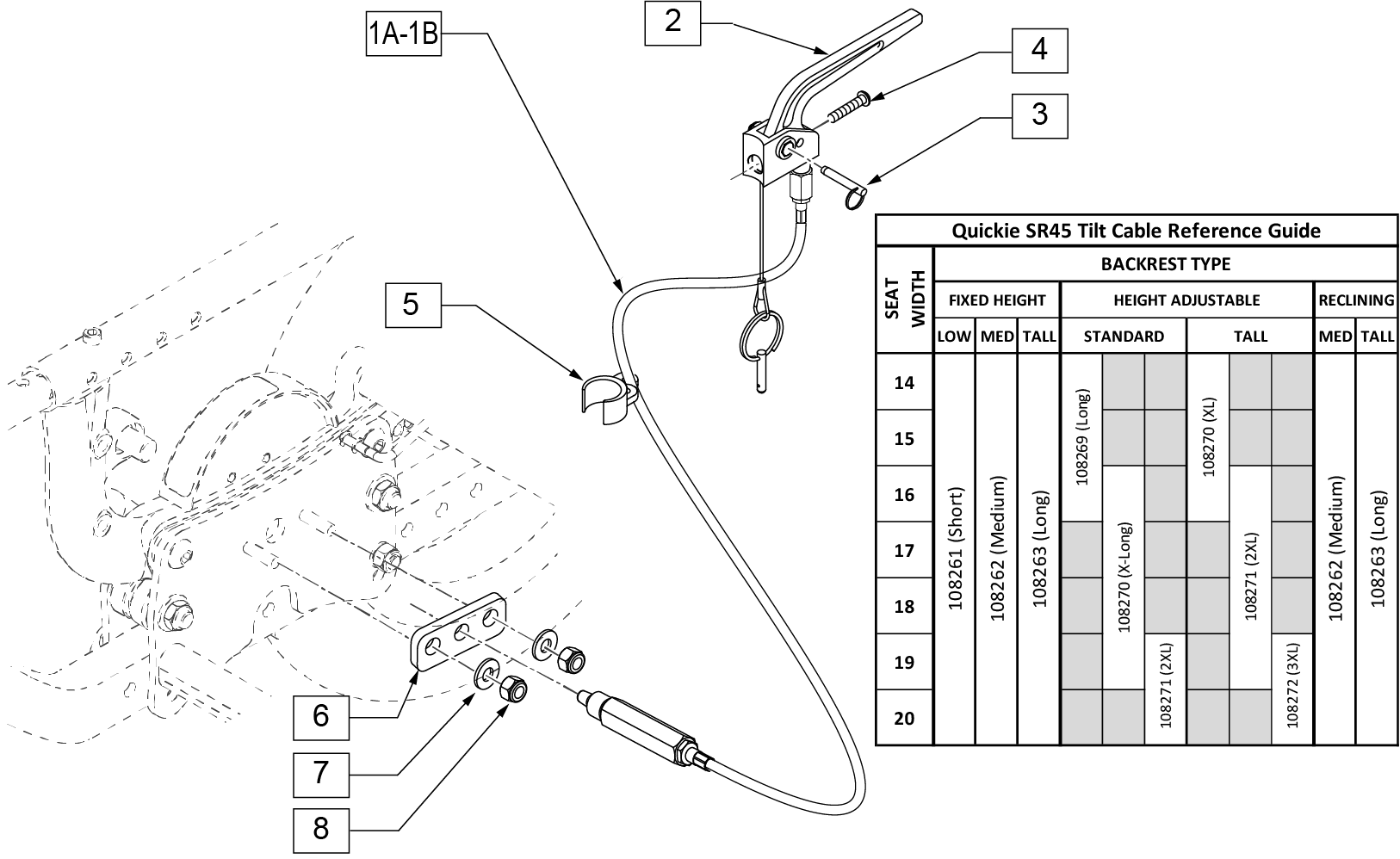 1A-1B

2

4

3

5

6

7

8

Quickie SR45 Tilt Cable Reference Guide

| SEAT WIDTH | BACKREST TYPE | | | | | | | | | | |
|---|---|---|---|---|---|---|---|---|---|---|---|
| | FIXED HEIGHT | | | HEIGHT ADJUSTABLE | | | | | | RECLINING | |
| | LOW | MED | TALL | STANDARD | | | TALL | | | MED | TALL |
| 14 | 108261 (Short) | 108262 (Medium) | 108263 (Long) | 108269 (Long) | | | 108270 (XL) | | | 108262 (Medium) | 108263 (Long) |
| 15 | | | | | | | | | | | |
| 16 | | | | | 108270 (X-Long) | | | 108271 (2XL) | | | |
| 17 | | | | | | | | | | | |
| 18 | | | | | | | | | | | |
| 19 | | | | | | 108271 (2XL) | | | 108272 (3XL) | | |
| 20 | | | | | | | | | | | |