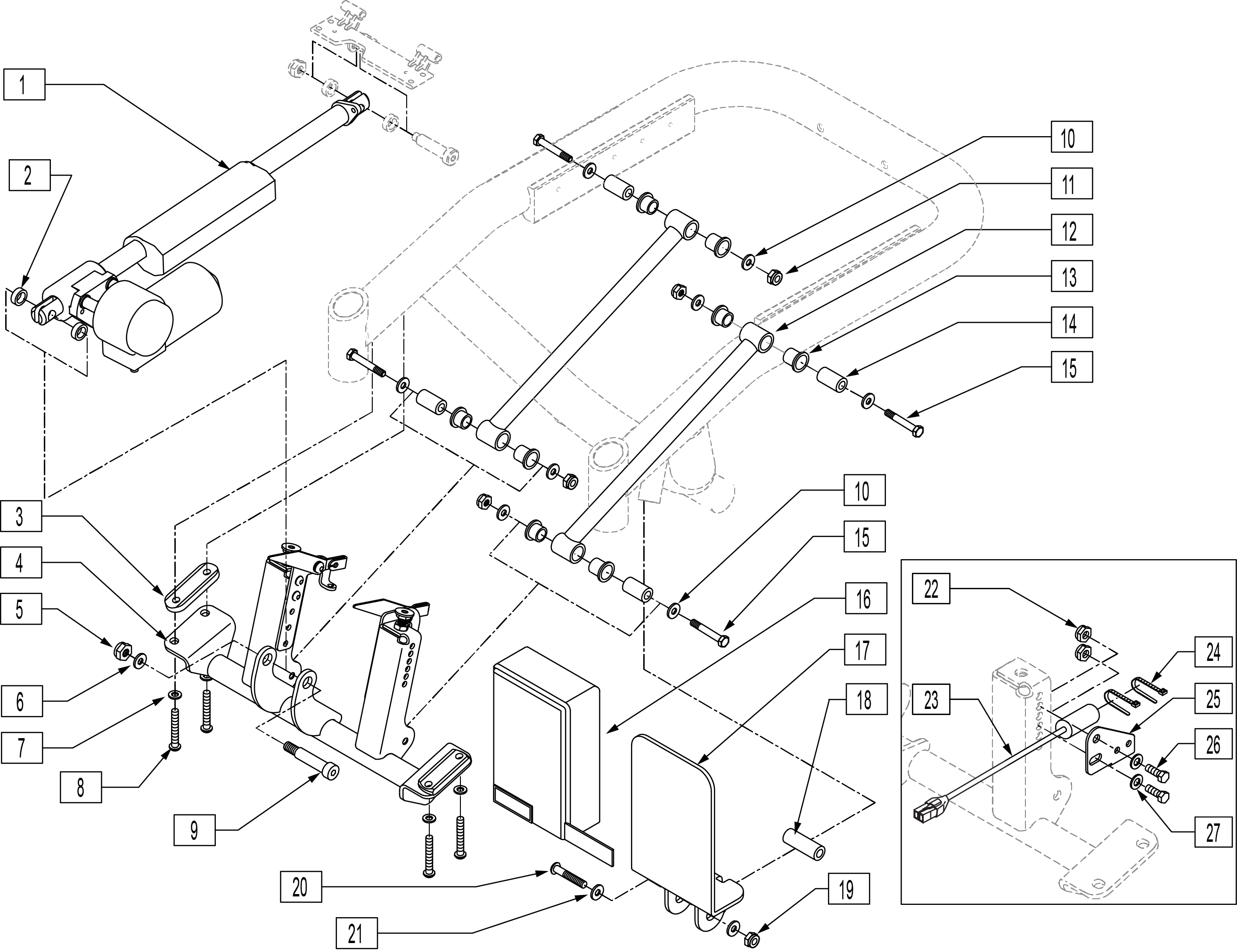 1
2
10
11
12
13
14
15
3
4
5
6
7
8
9
10
15
16
17
18
20
21
19
22
23
24
25
26
27