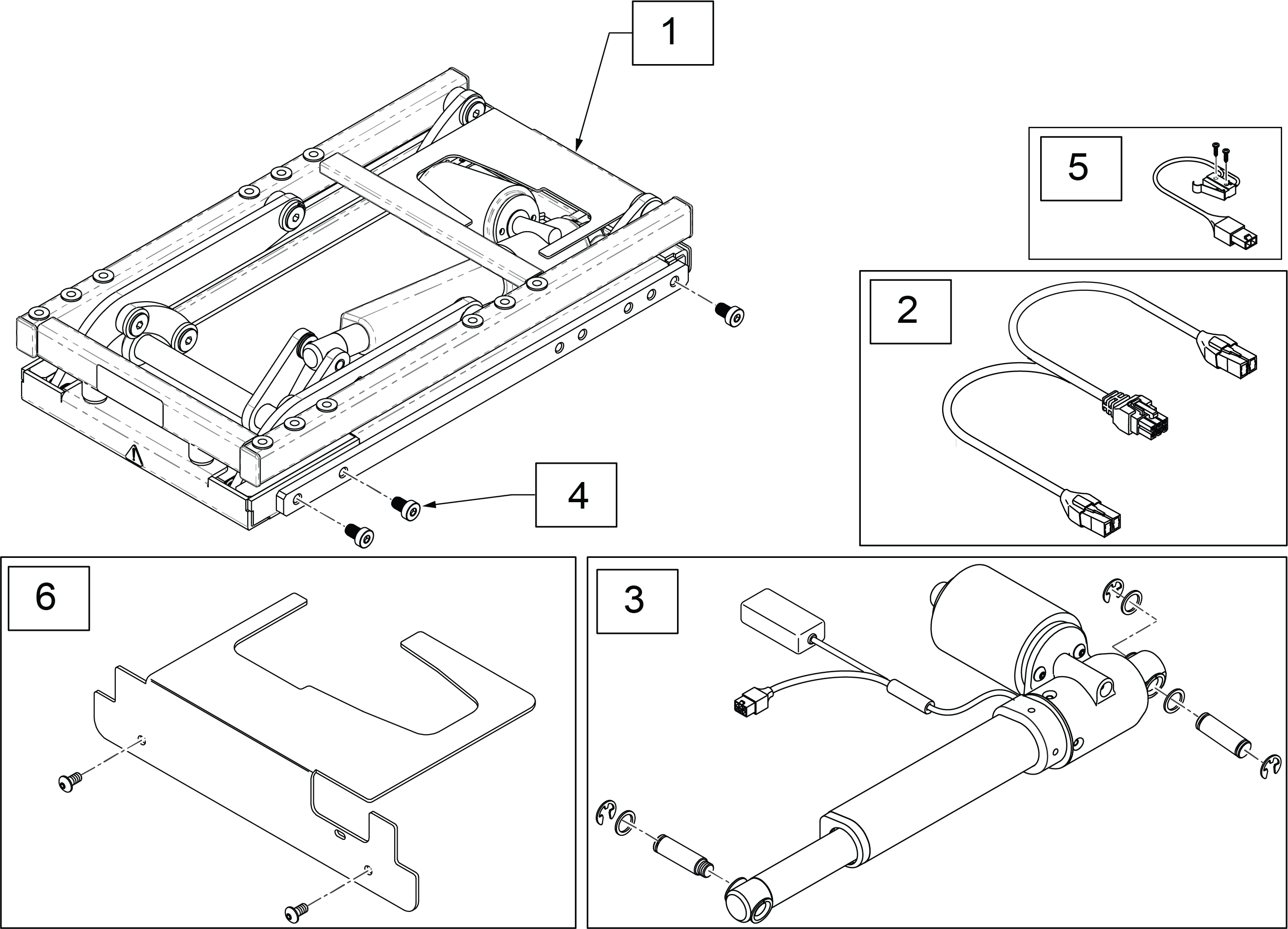 1

5

2

4

6

3