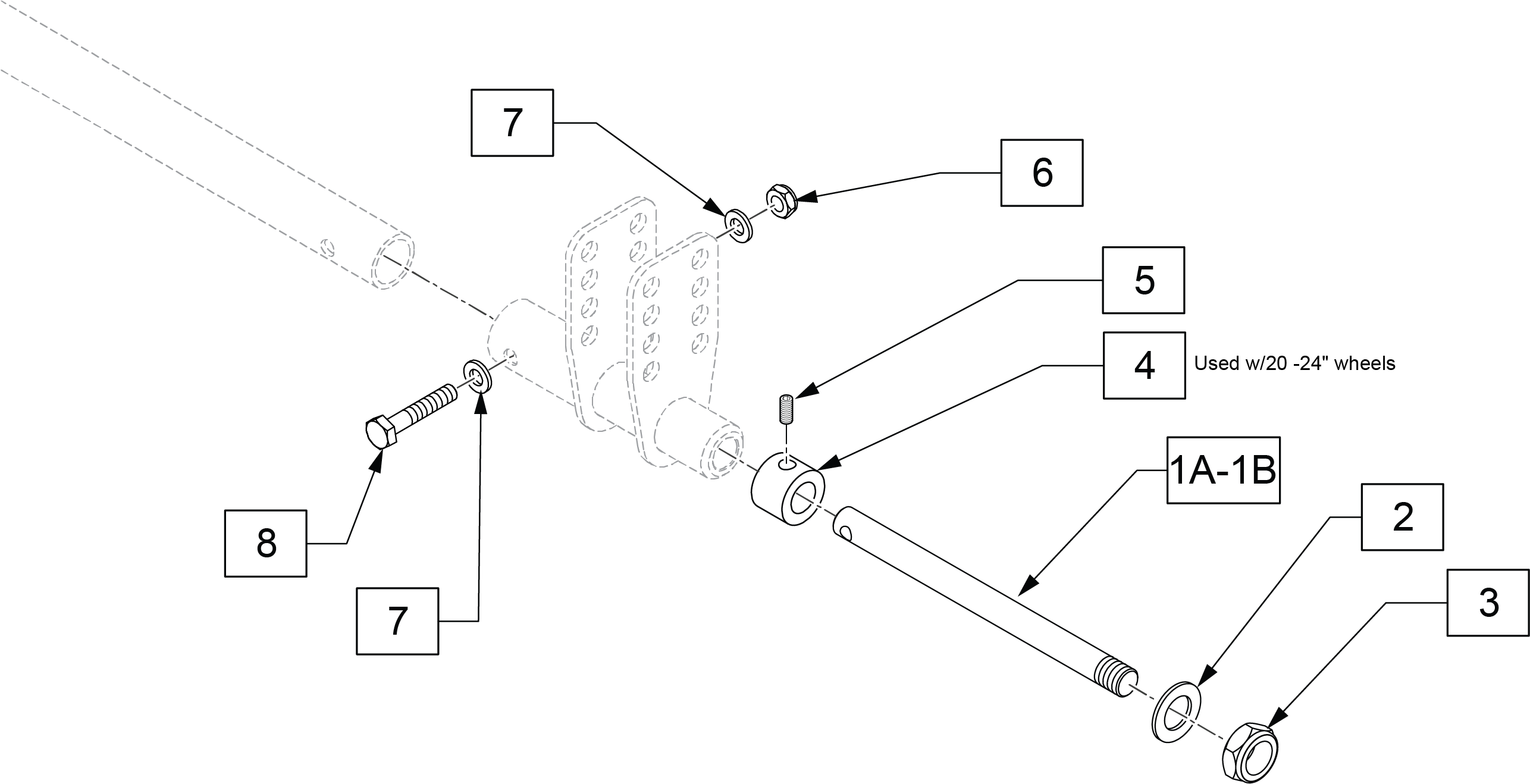 7

6

5

4 Used w/20 -24" wheels

1A-1B

8

7

2

3