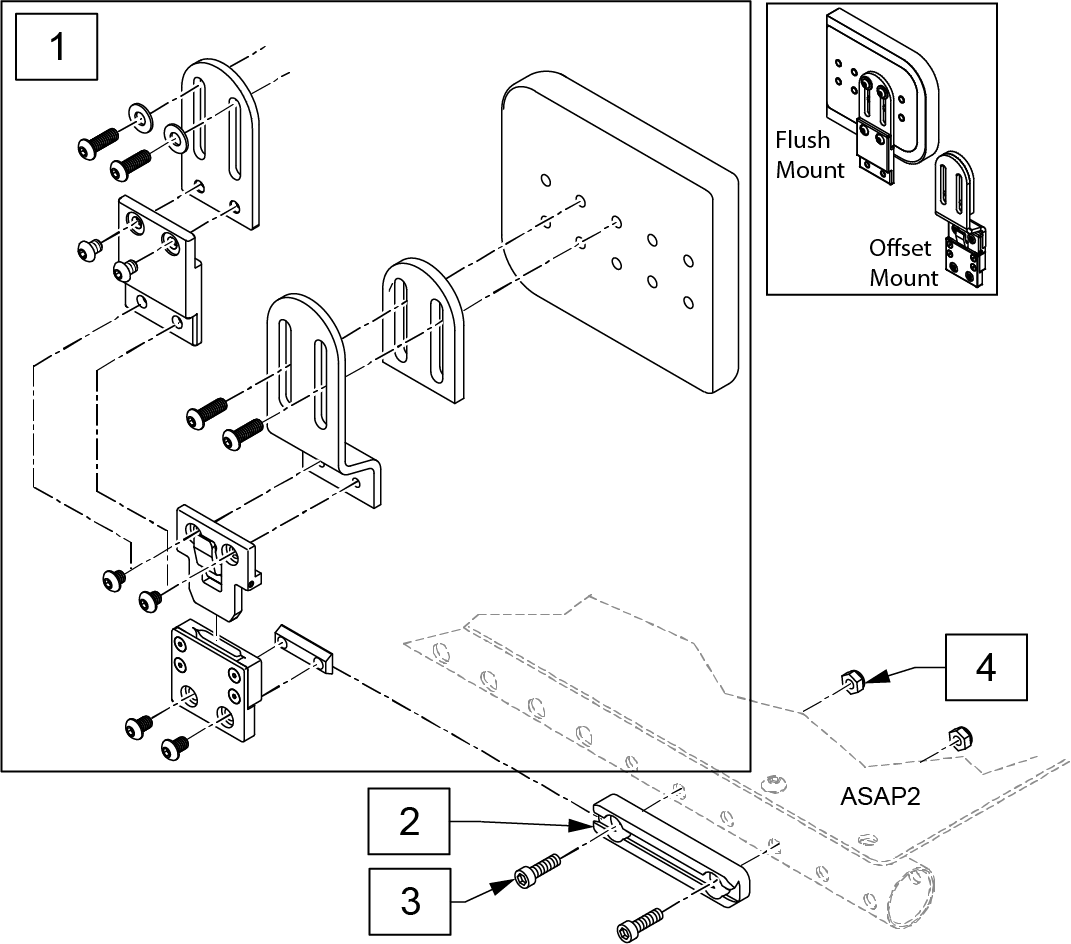 1

Flush Mount

Offset Mount

4

ASAP2

2

3