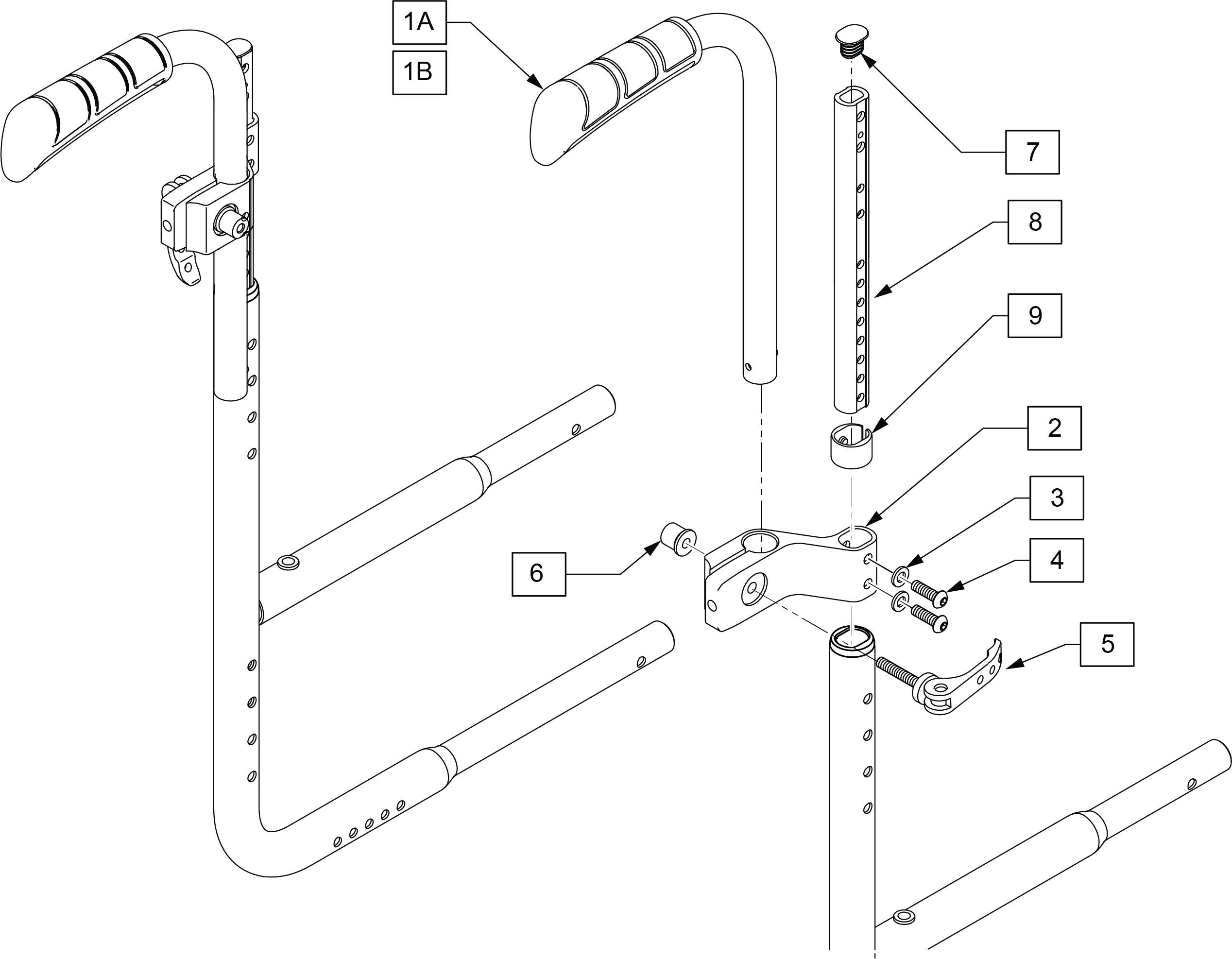 1A
1B
7
8
9
2
3
4
6
5