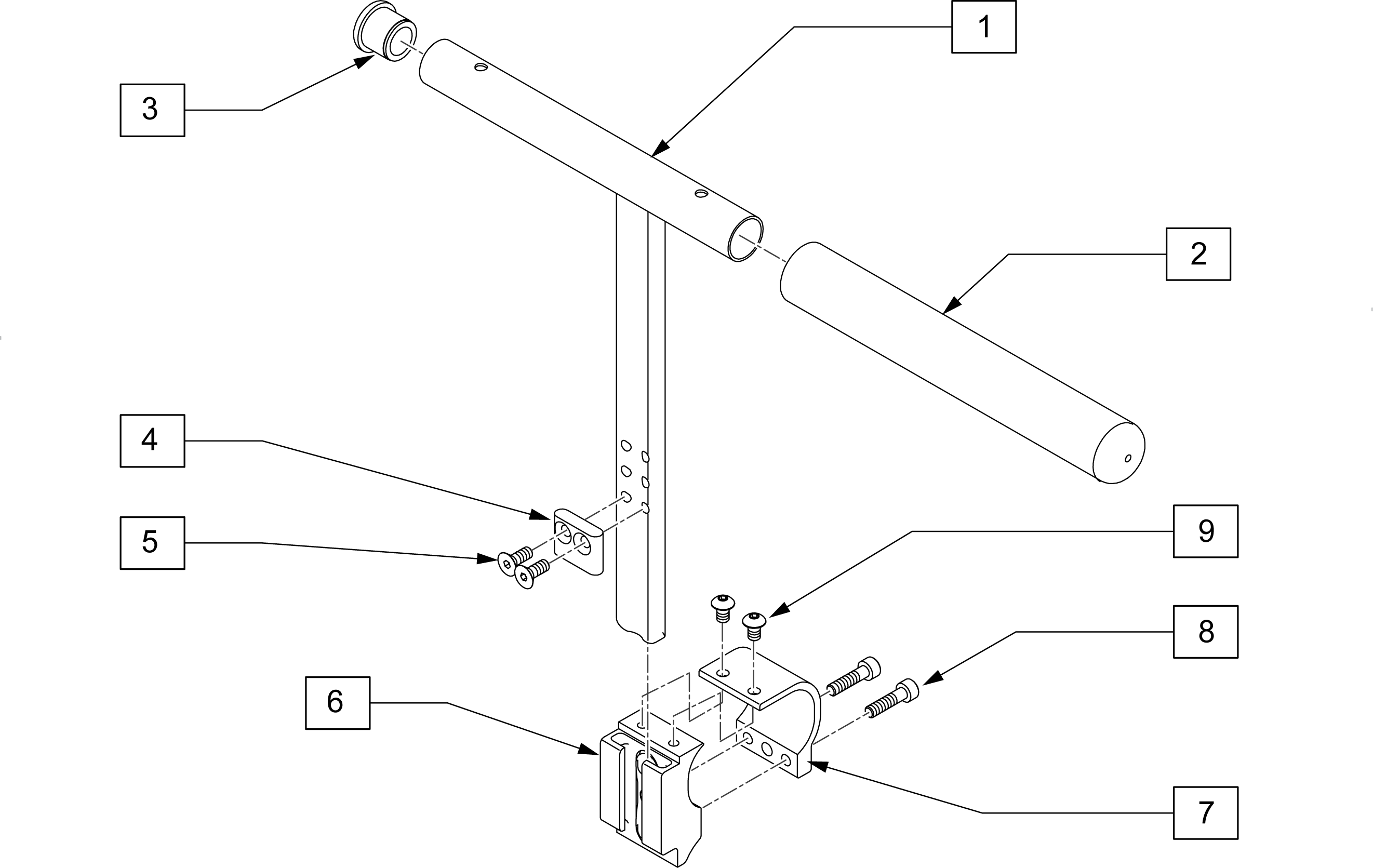 1
3
2
4
5
9
8
6
7