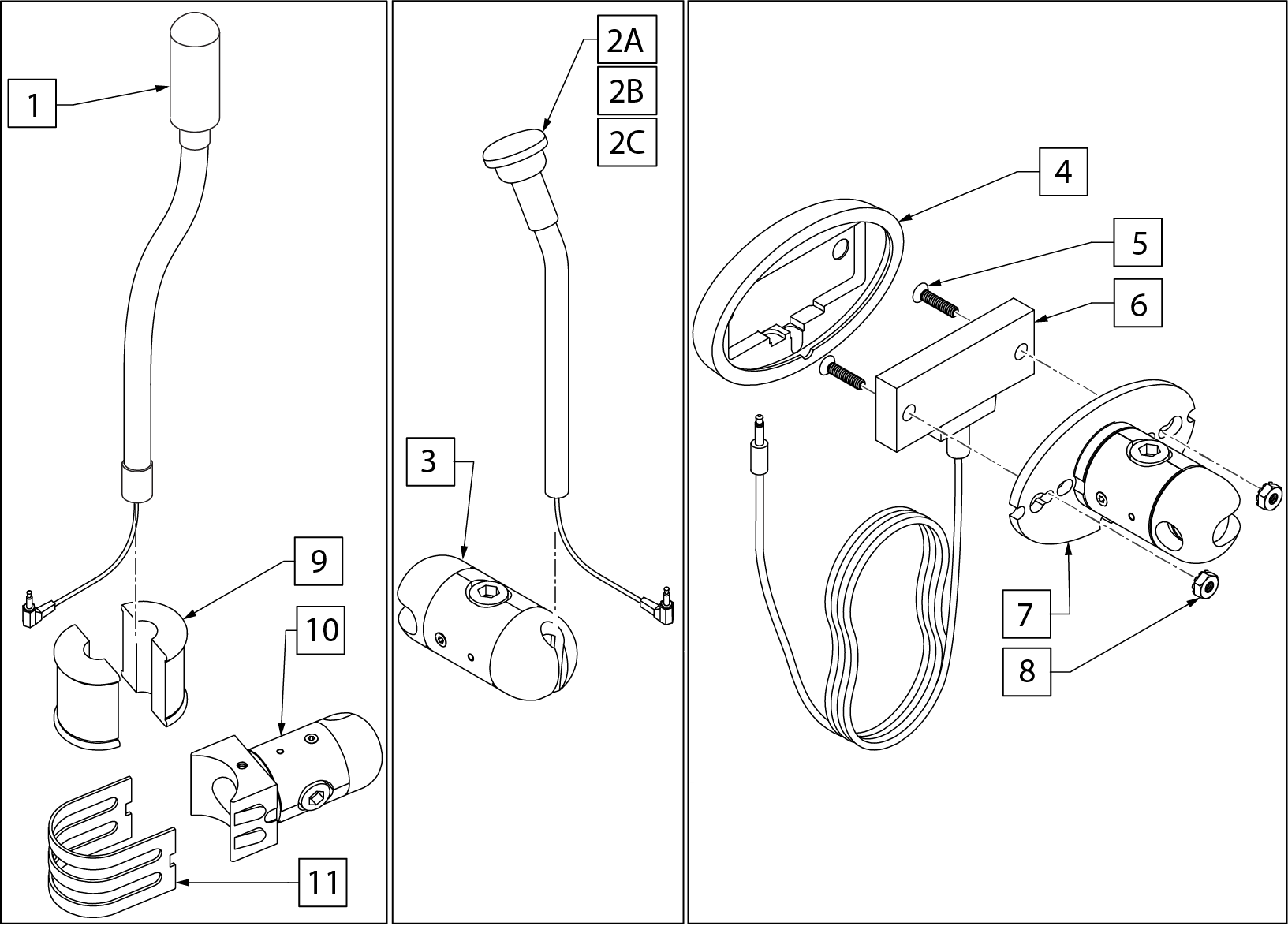 1

9

10

11

2A

2B

2C

3

4

5

6

7

8