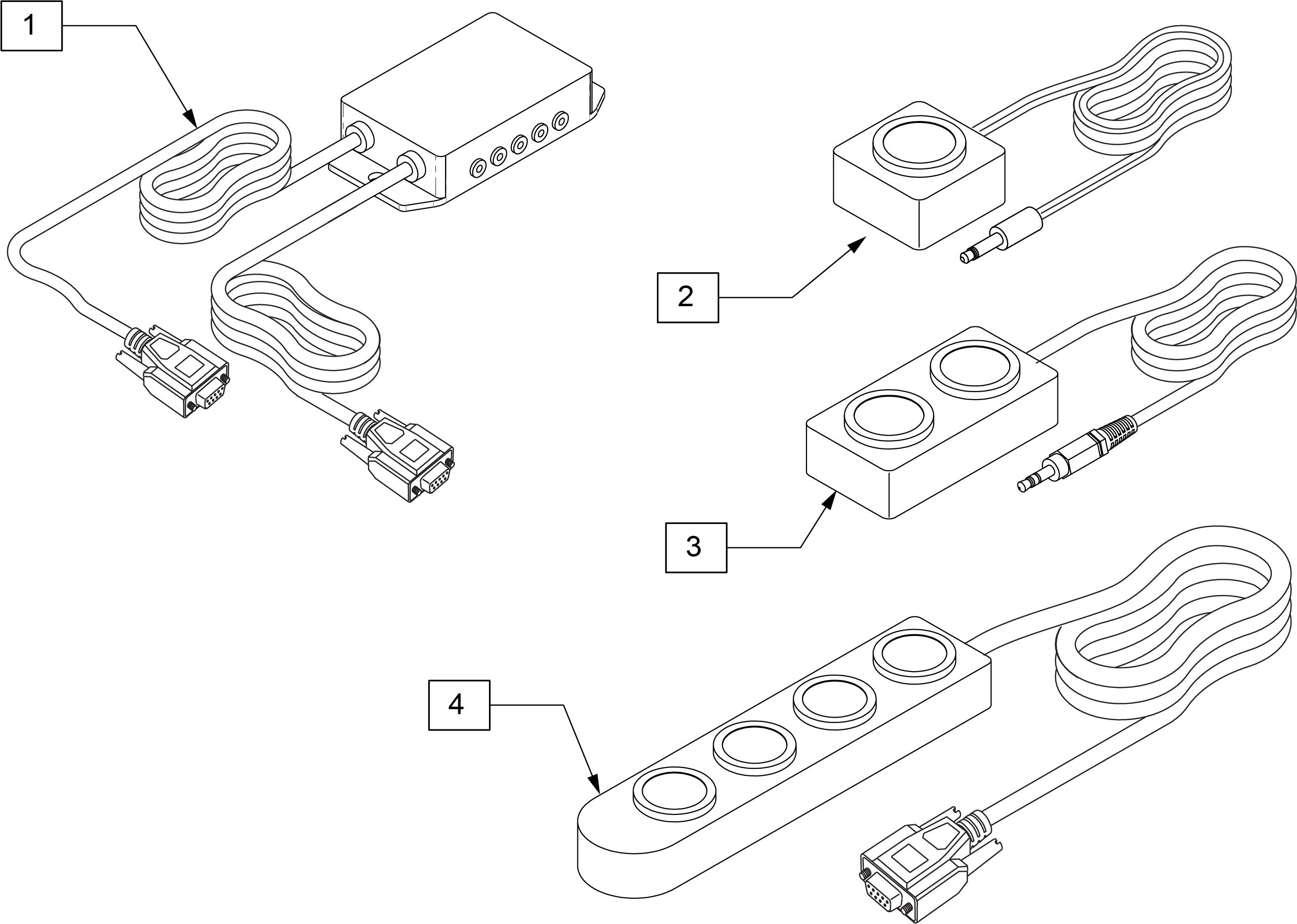 1

2

3

4