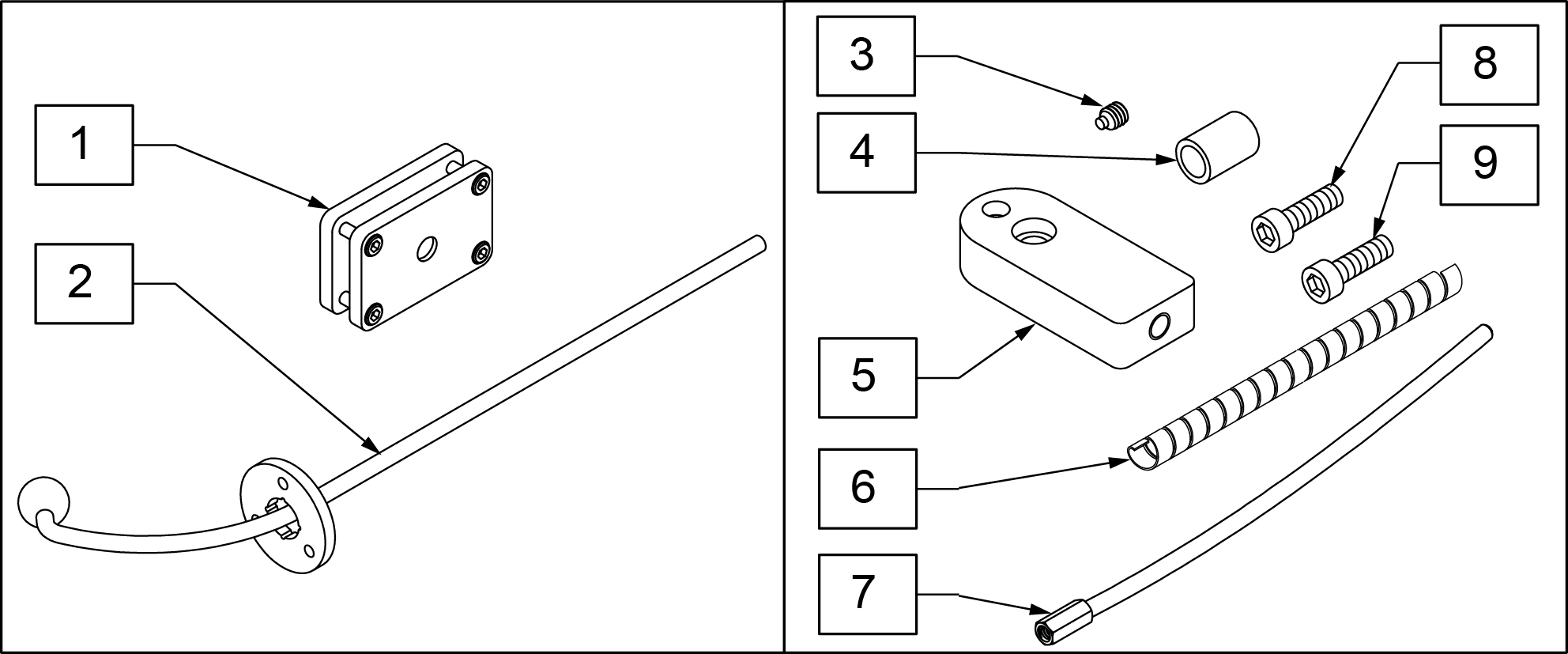 1
2
3
4
5
6
7
8
9