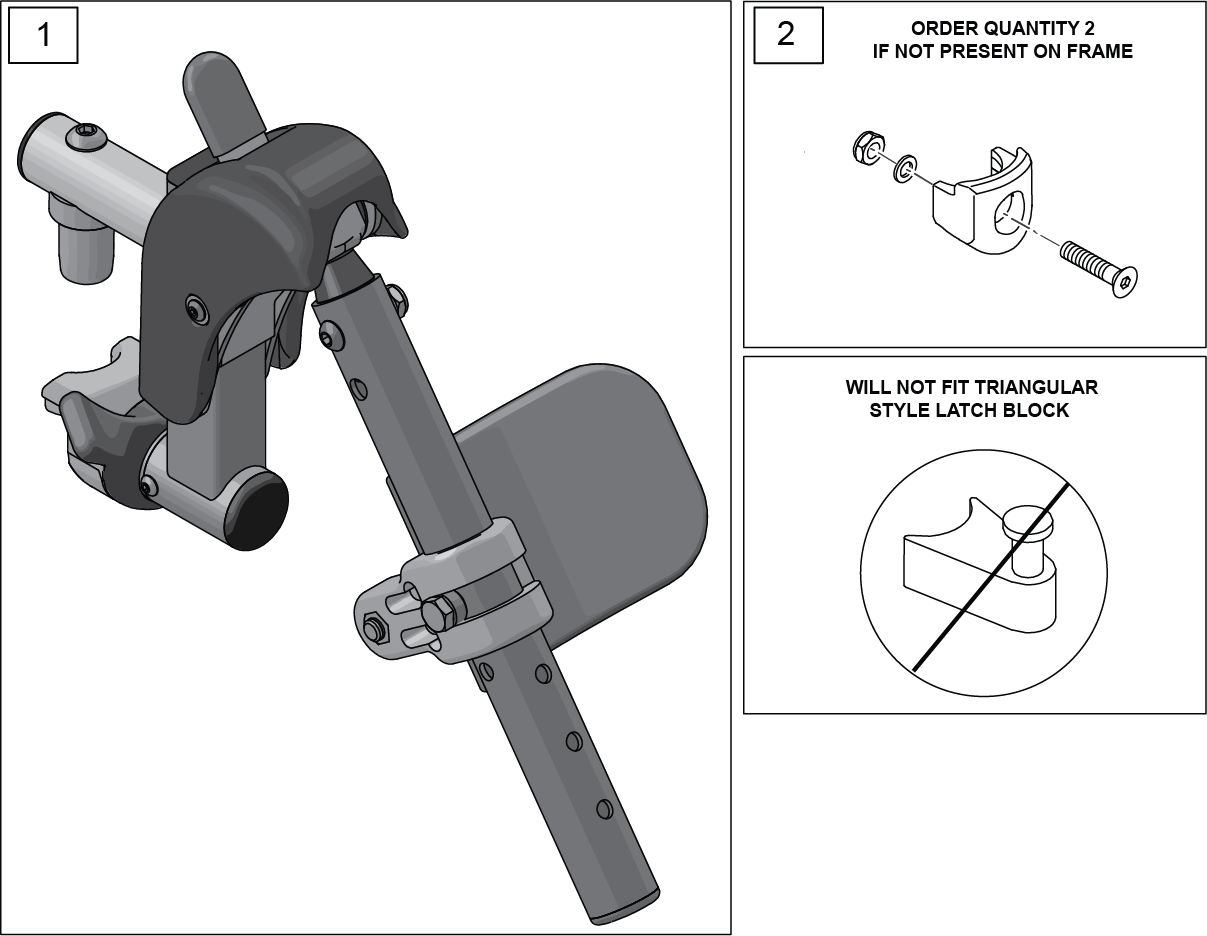 1

2

ORDER QUANTITY 2
IF NOT PRESENT ON FRAME

WILL NOT FIT TRIANGULAR
STYLE LATCH BLOCK