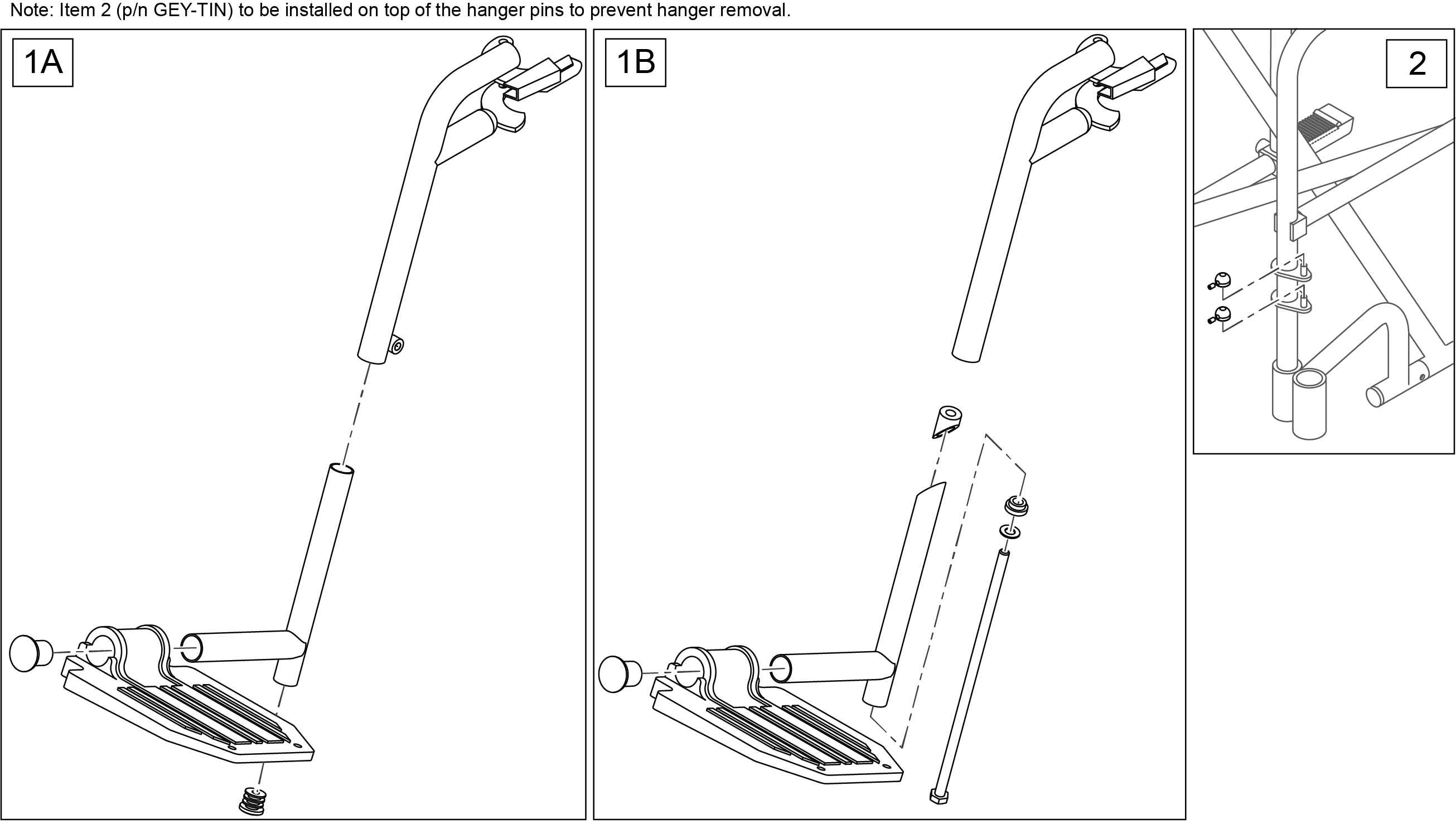 Note: Item 2 (p/n GEY-TIN) to be installed on top of the hanger pins to prevent hanger removal.

1A

1B

2