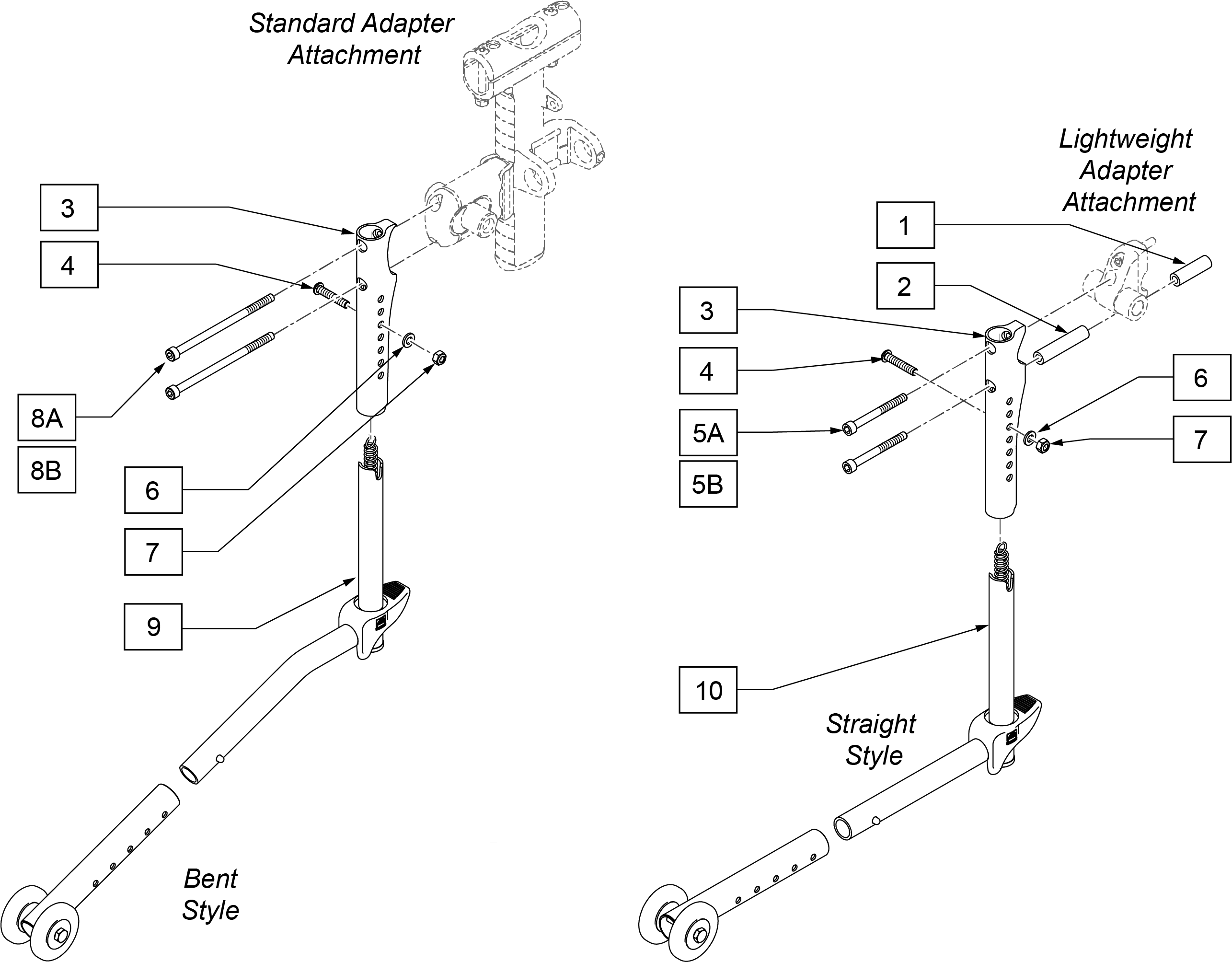 Standard Adapter Attachment

3

4

8A

8B

6

7

9

Bent Style

Lightweight Adapter Attachment

1

2

3

4

5A

5B

6

7

10

Straight Style