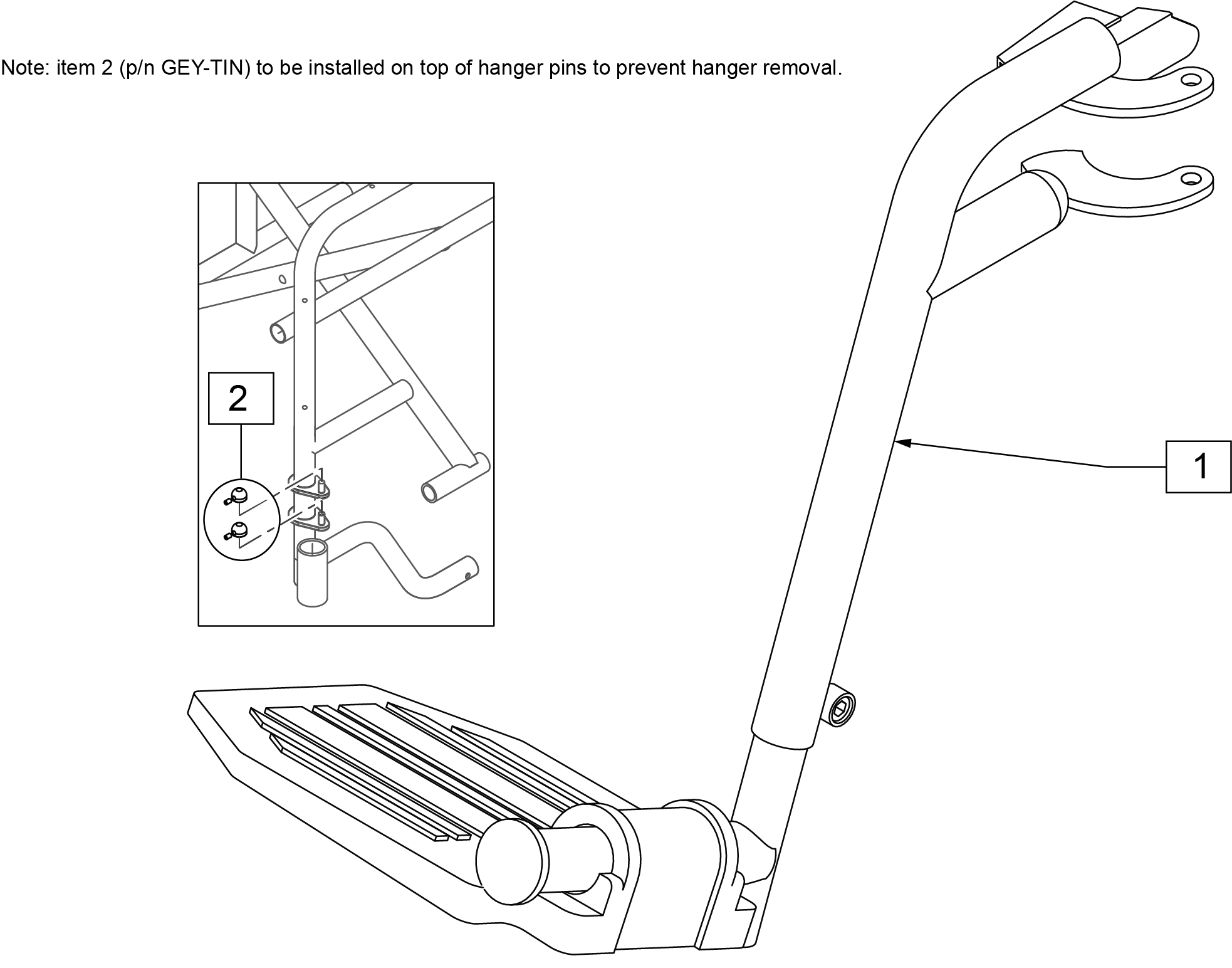 Note: item 2 (p/n GEY-TIN) to be installed on top of hanger pins to prevent hanger removal.

2

1