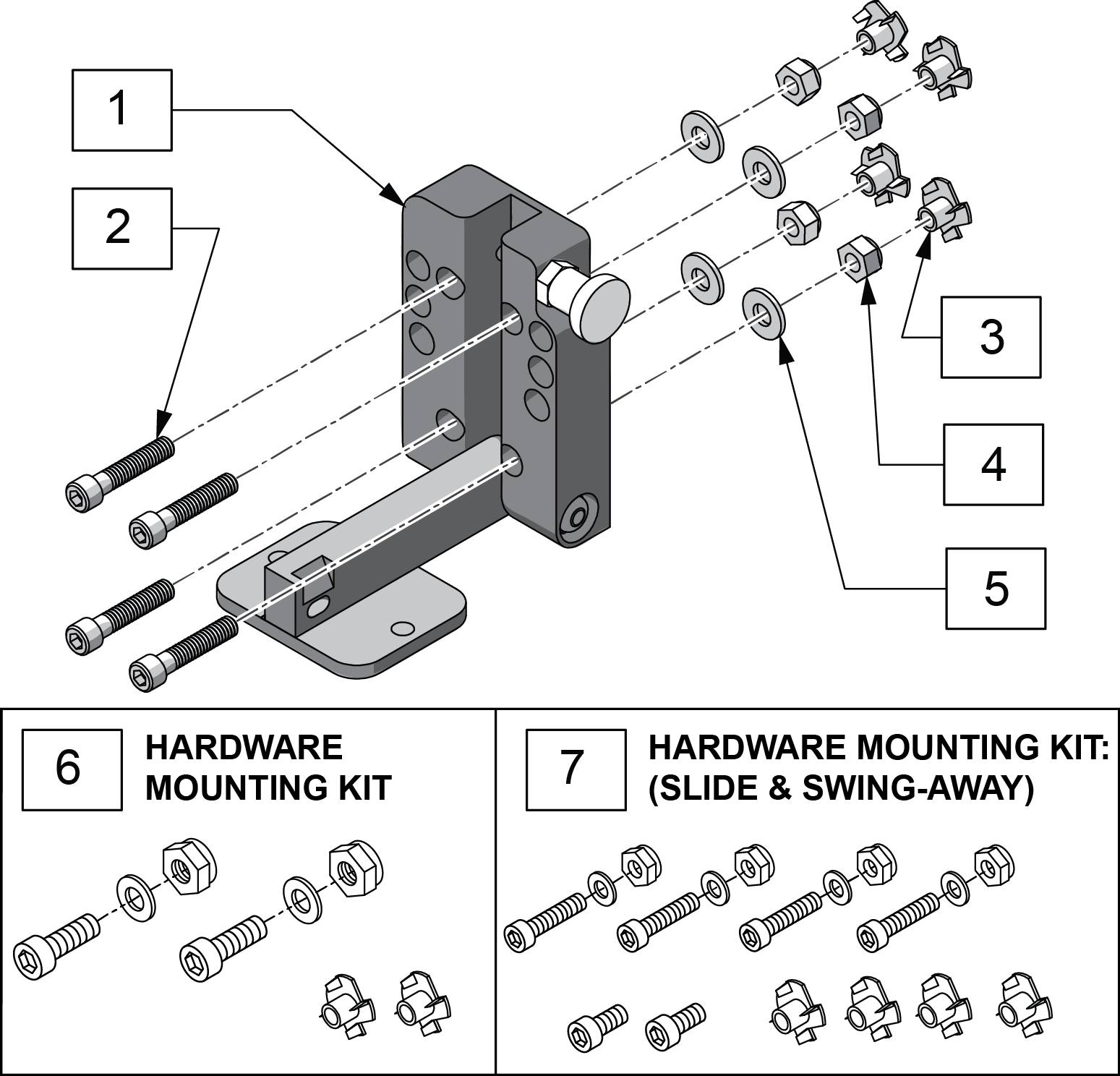 1

2

3

4

5

6 HARDWARE MOUNTING KIT

7 HARDWARE MOUNTING KIT: (SLIDE & SWING-AWAY)