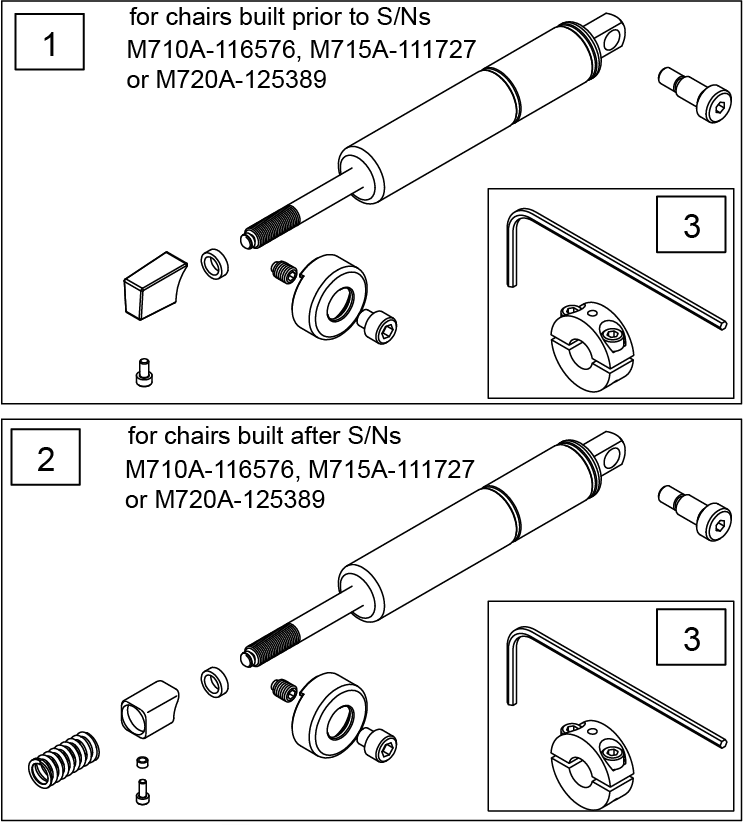 1

for chairs built prior to S/Ns M710A-116576, M715A-111727 or M720A-125389

3

2

for chairs built after S/Ns M710A-116576, M715A-111727 or M720A-125389

3