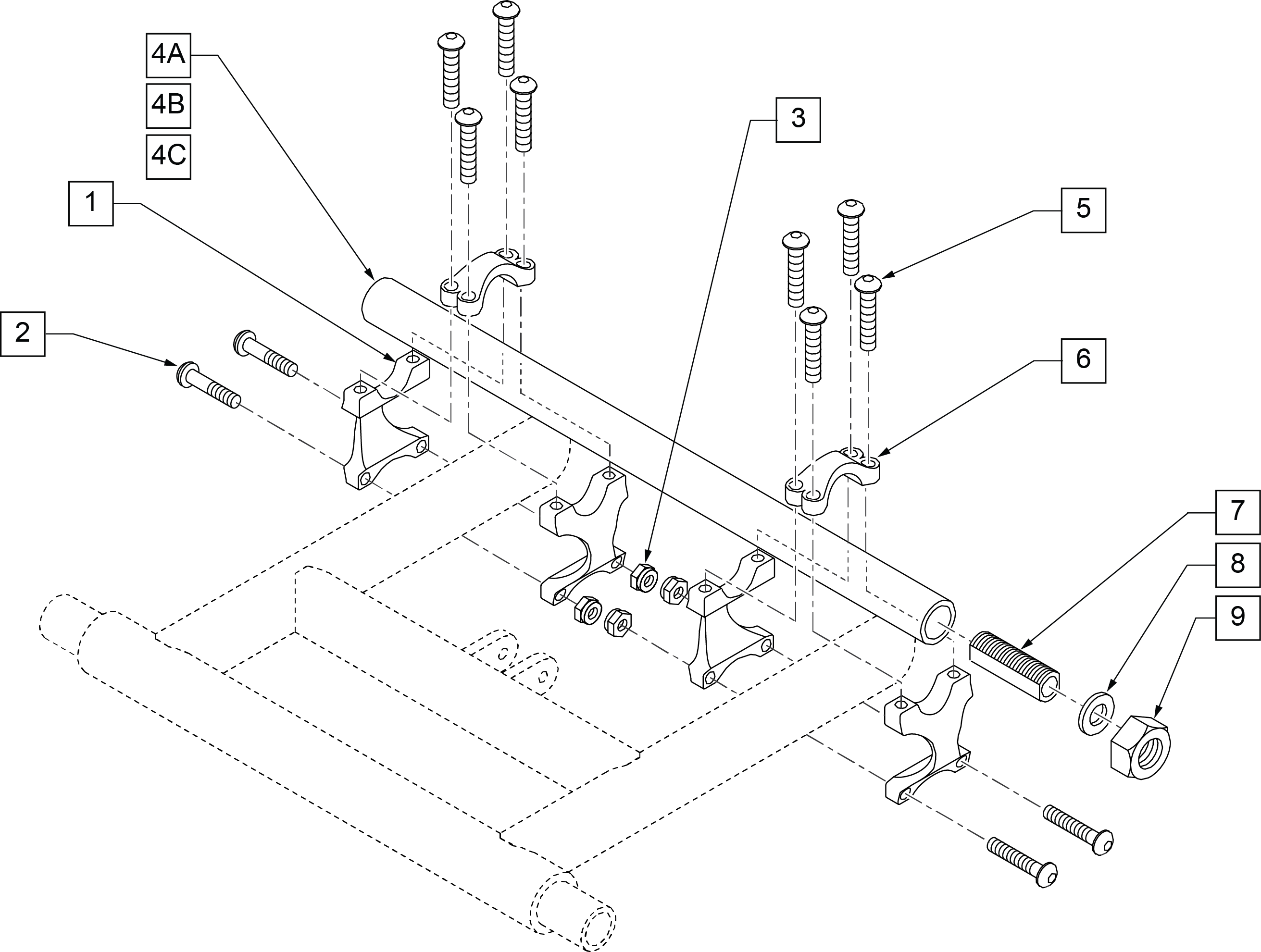 4A
4B
4C
1
2
3
5
6
7
8
9