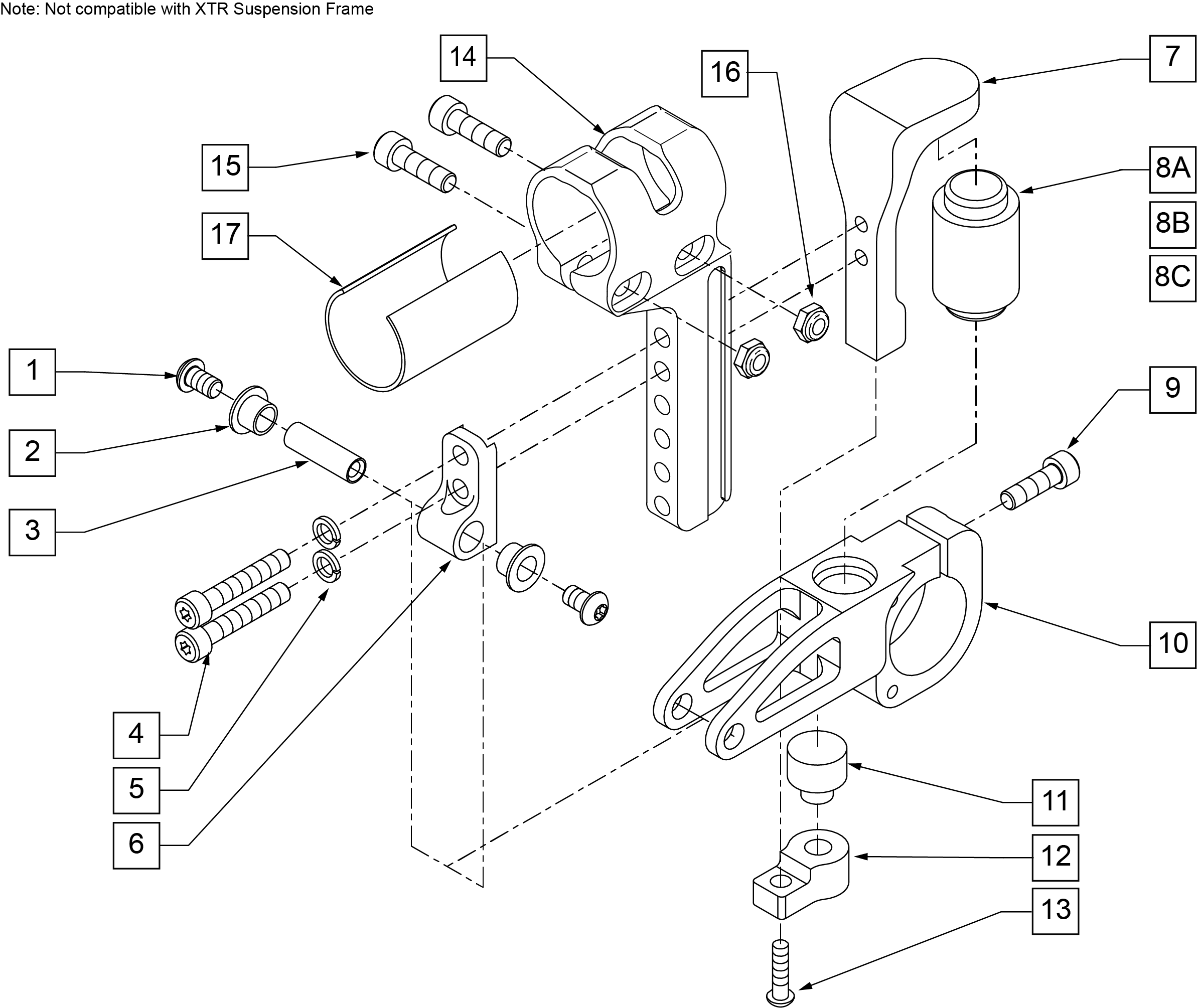 Note: Not compatible with XTR Suspension Frame

14
16
7
15
8A
8B
8C
17
1
2
3
9
10
4
5
6
11
12
13