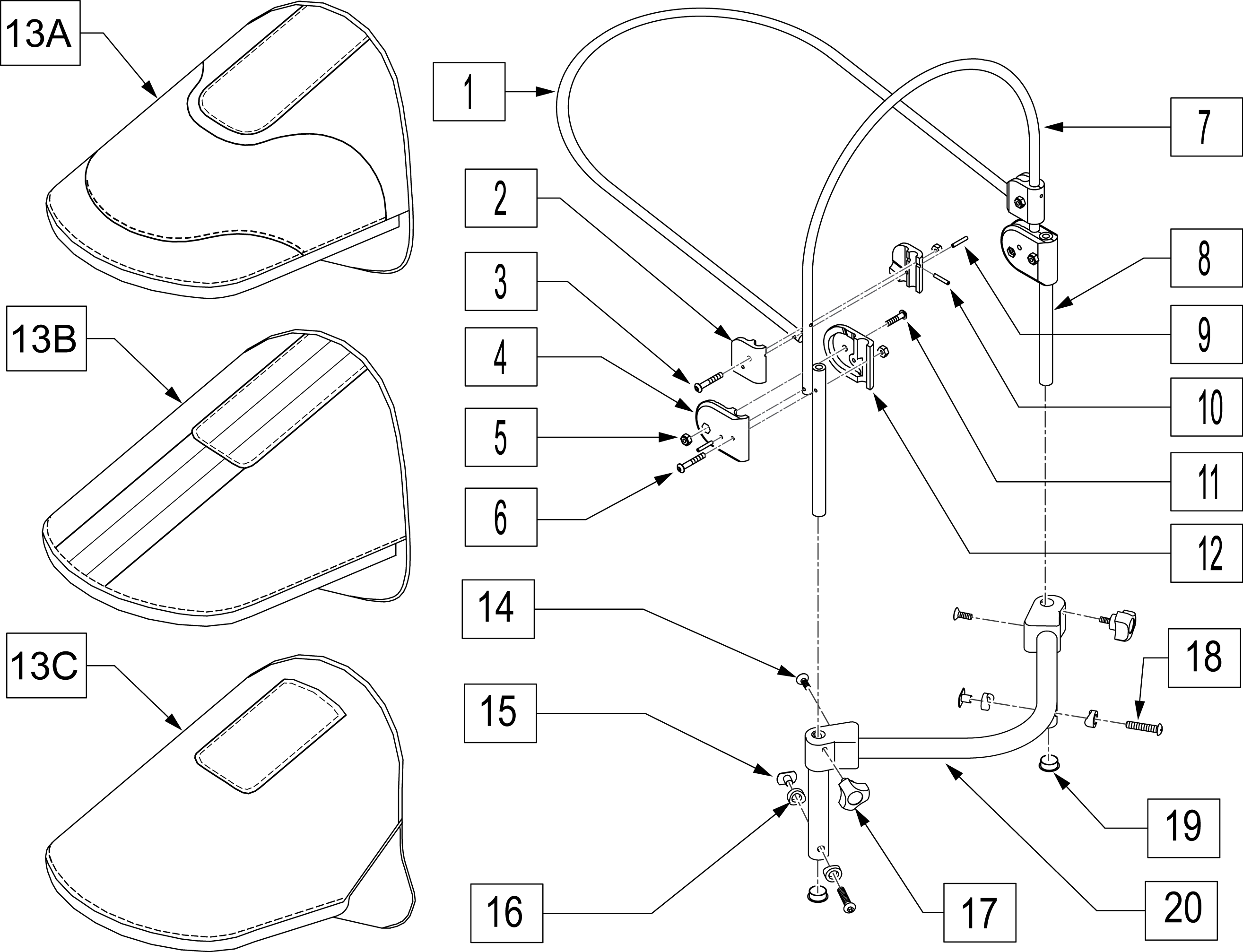 13A

13B

13C

1

2

3

4

5

6

7

8

9

10

11

12

14

15

16

17

18

19

20