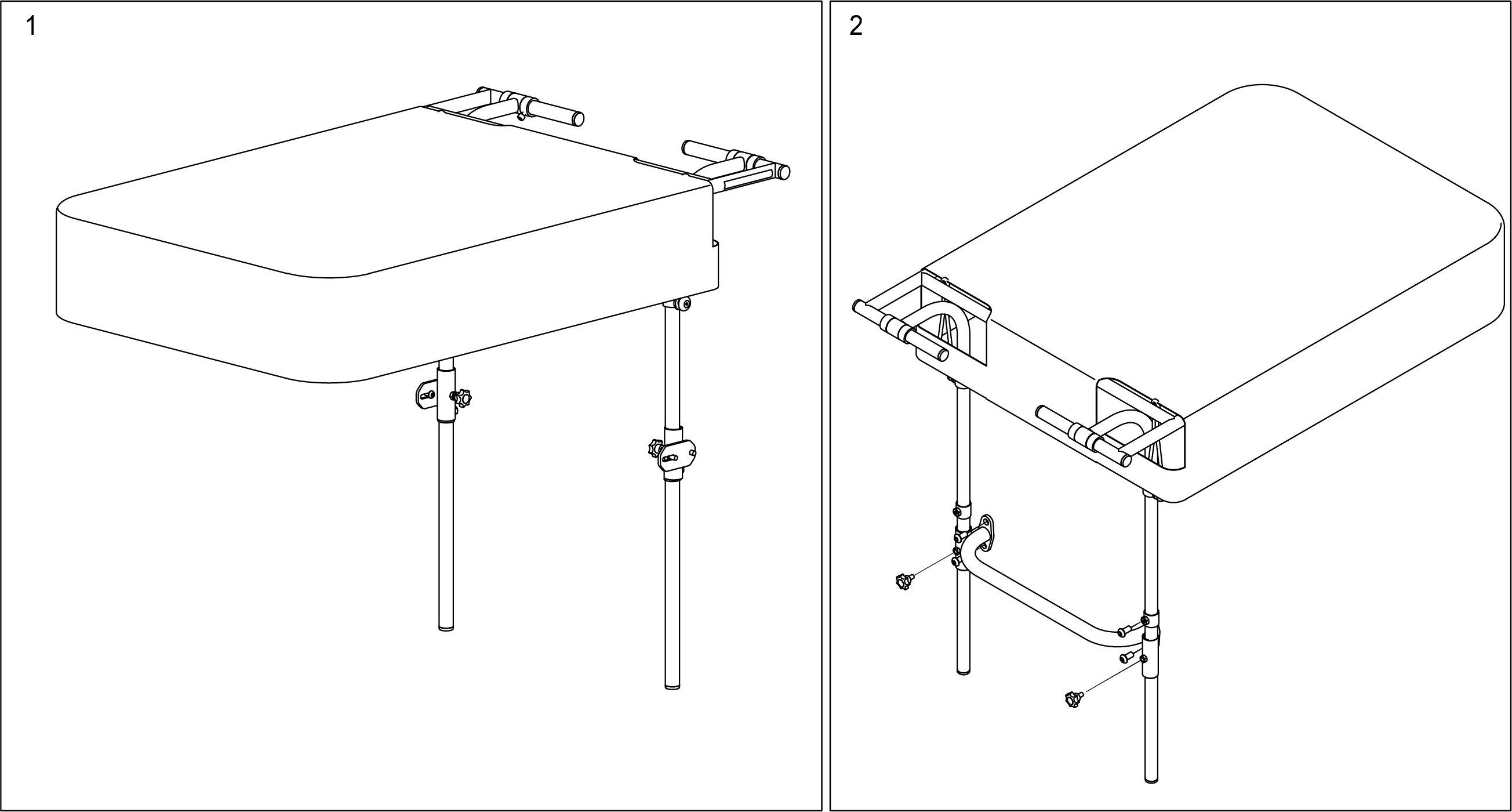 1

2