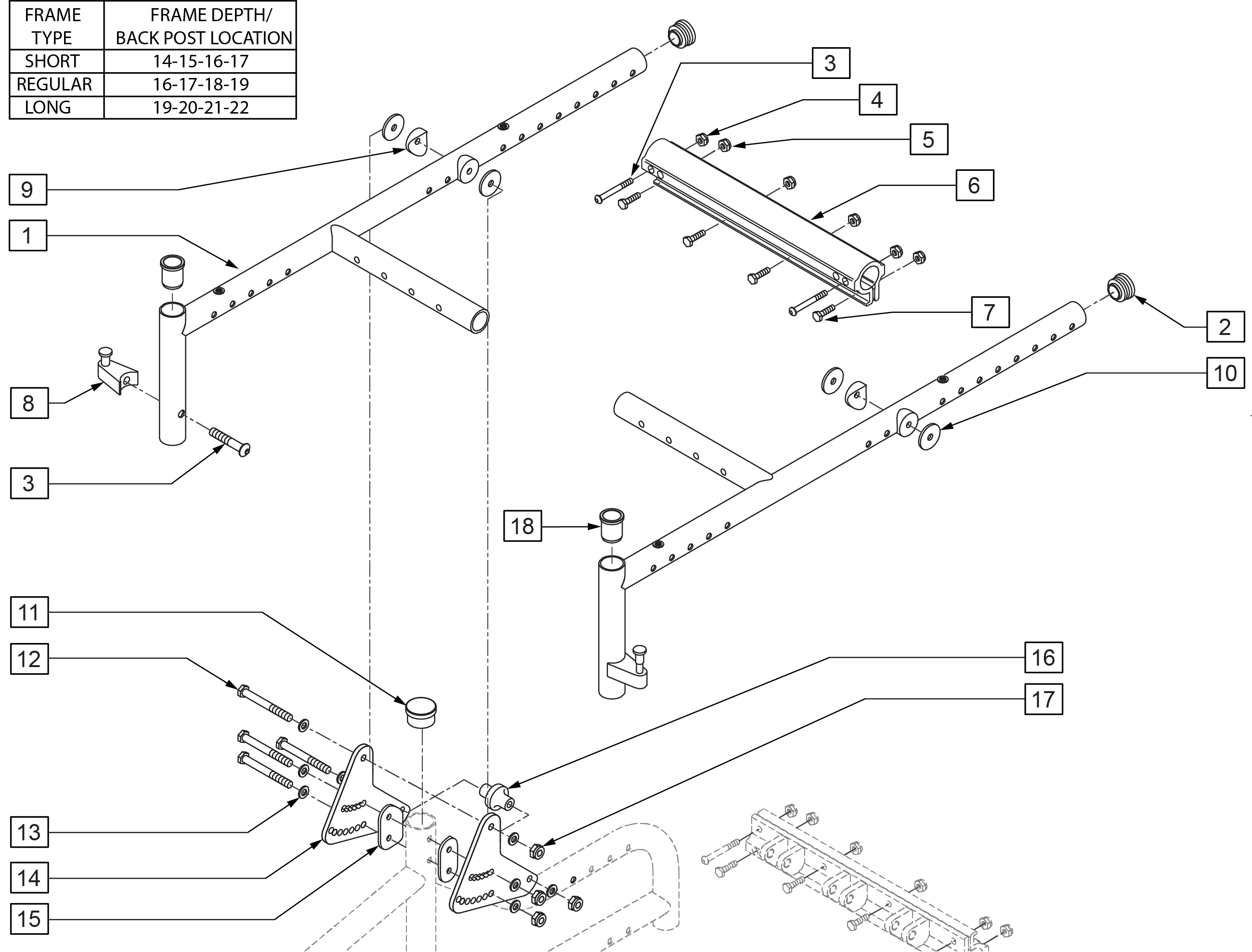 | FRAME TYPE | FRAME DEPTH/ BACK POST LOCATION |
|---|---|
| SHORT | 14-15-16-17 |
| REGULAR | 16-17-18-19 |
| LONG | 19-20-21-22 |

3
4
5
9
6
1
7
2
10
8
3
18
11
12
16
17
13
14
15