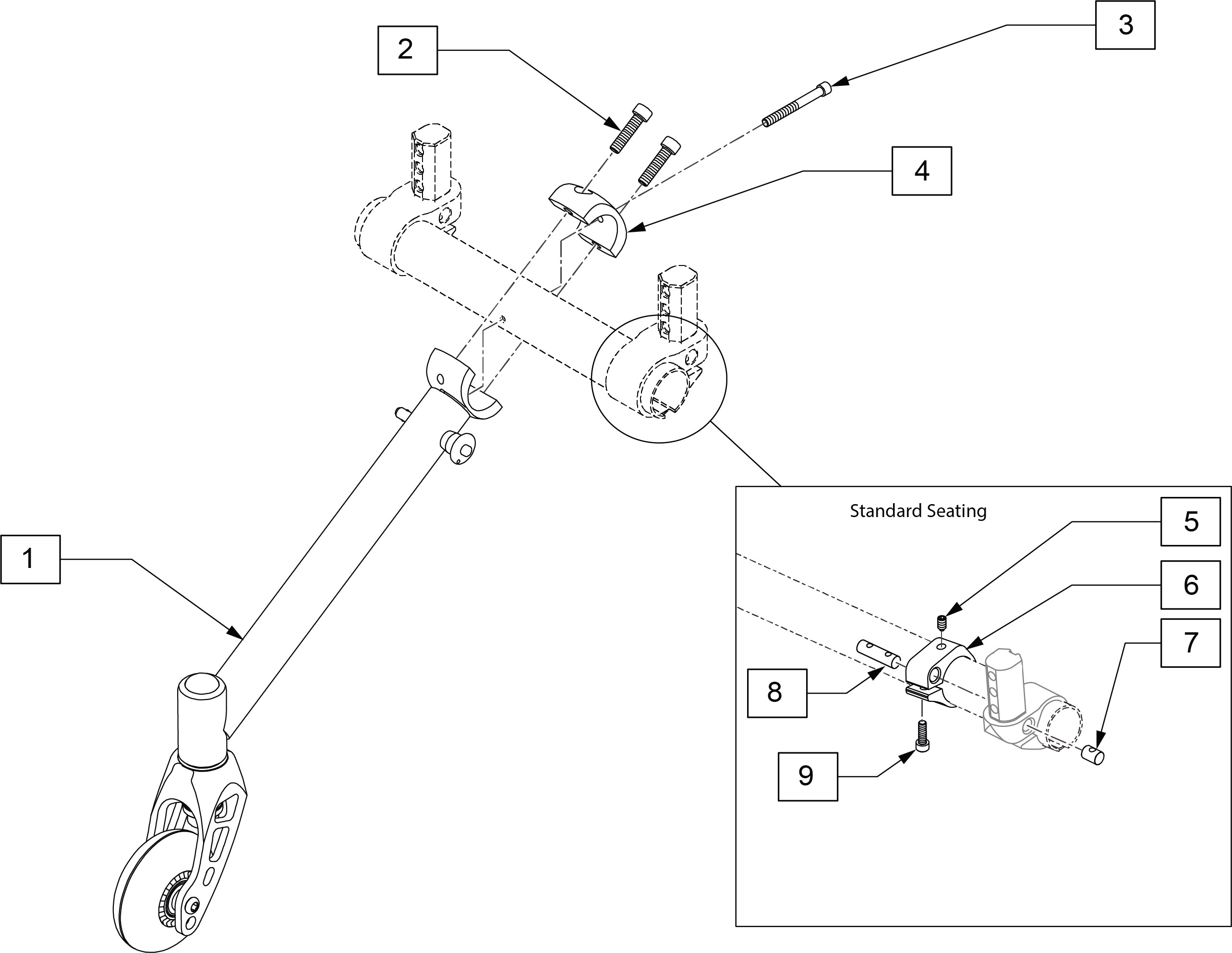 2

3

4

1

Standard Seating

5

6

7

8

9