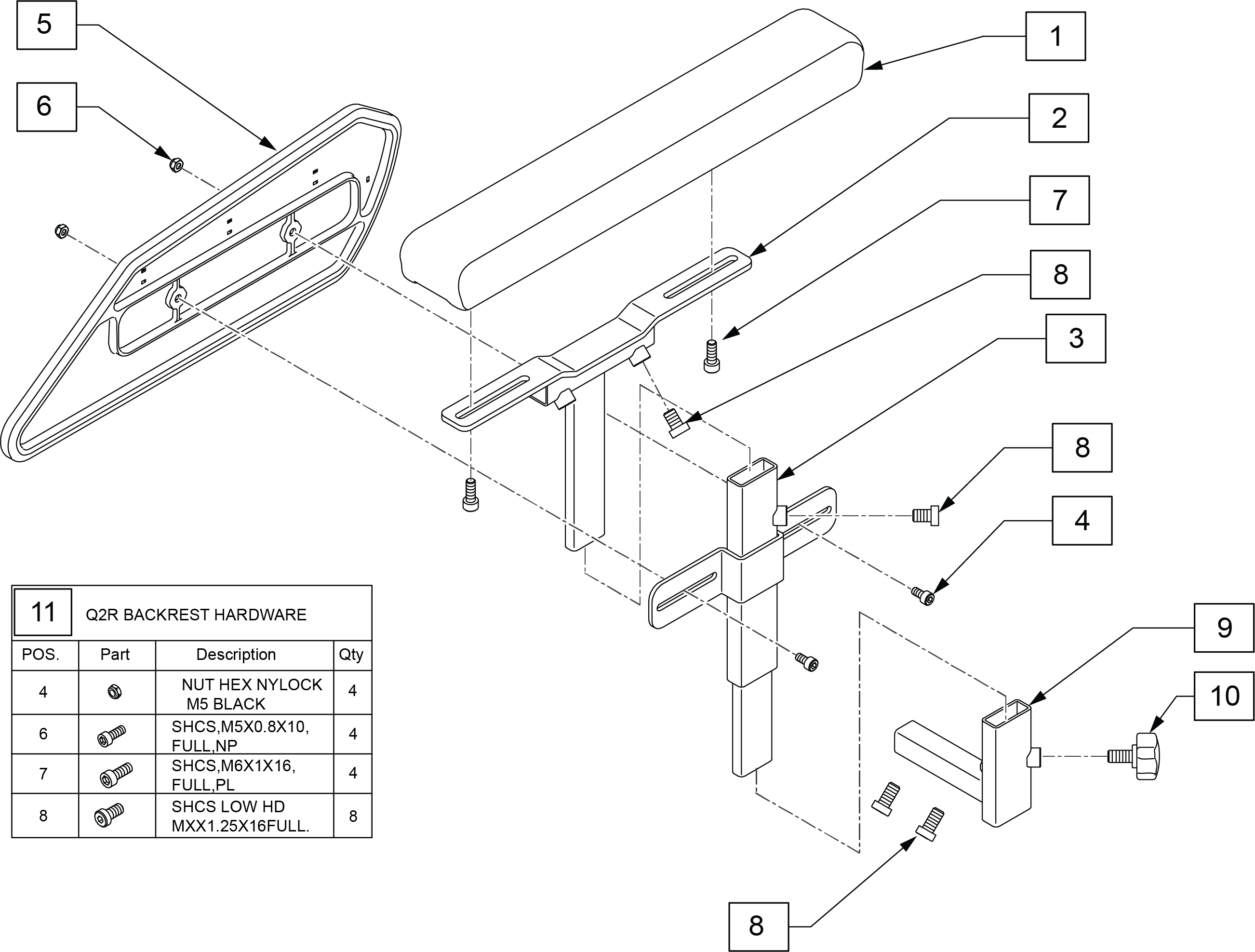 5

6

1

2

7

8

3

8

4

9

10

8

11 Q2R BACKREST HARDWARE

| POS. | Part | Description | Qty |
|---|---|---|---|
| 4 | | NUT HEX NYLOCK M5 BLACK | 4 |
| 6 | | SHCS,M5X0.8X10, FULL,NP | 4 |
| 7 | | SHCS,M6X1X16, FULL,PL | 4 |
| 8 | | SHCS LOW HD MXX1.25X16FULL. | 8 |