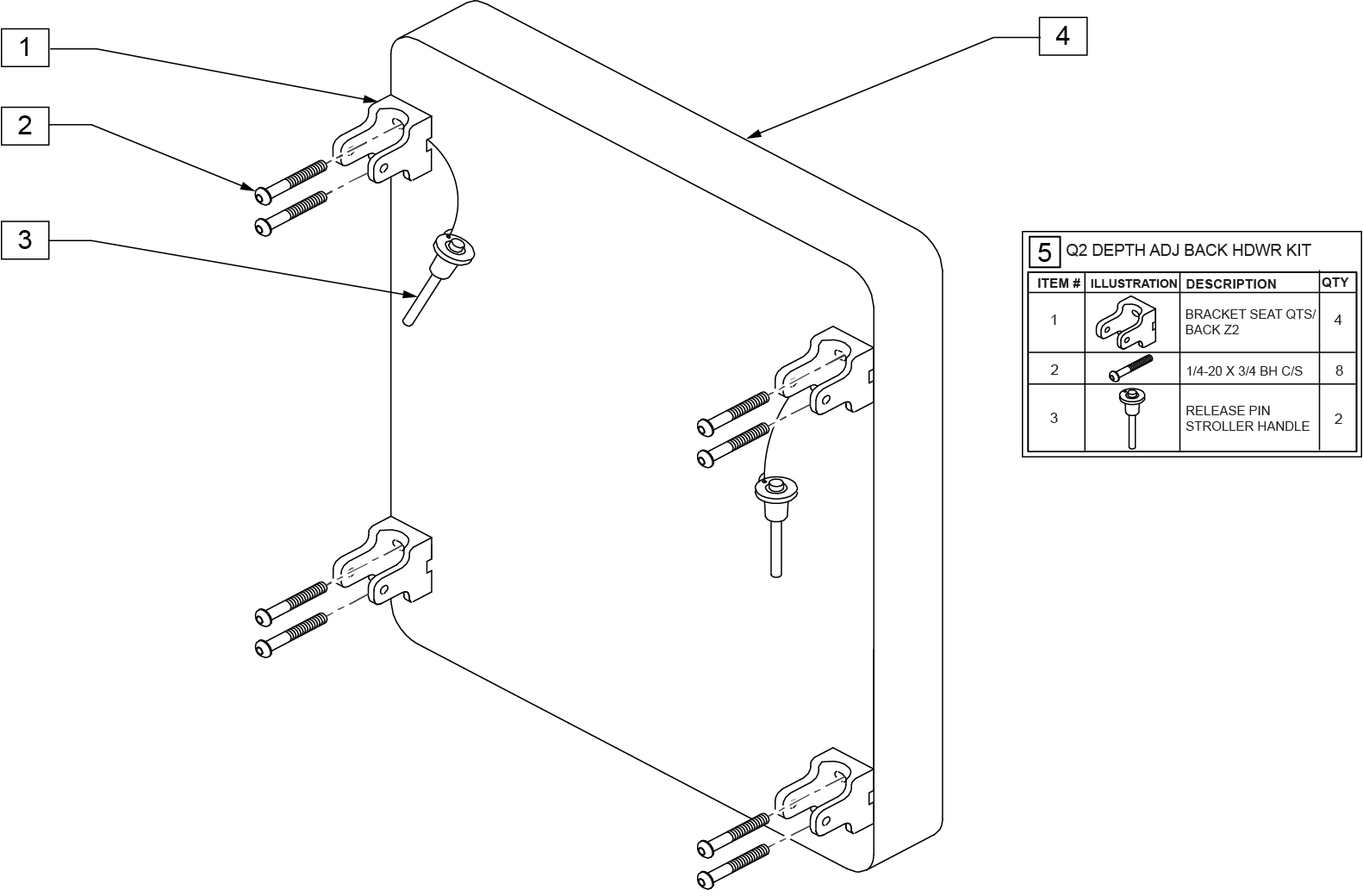 1

2

3

4

5 Q2 DEPTH ADJ BACK HDWR KIT

| ITEM # | ILLUSTRATION | DESCRIPTION | QTY |
|---|---|---|---|
| 1 | | BRACKET SEAT QTS/ BACK Z2 | 4 |
| 2 | | 1/4-20 X 3/4 BH C/S | 8 |
| 3 | | RELEASE PIN STROLLER HANDLE | 2 |