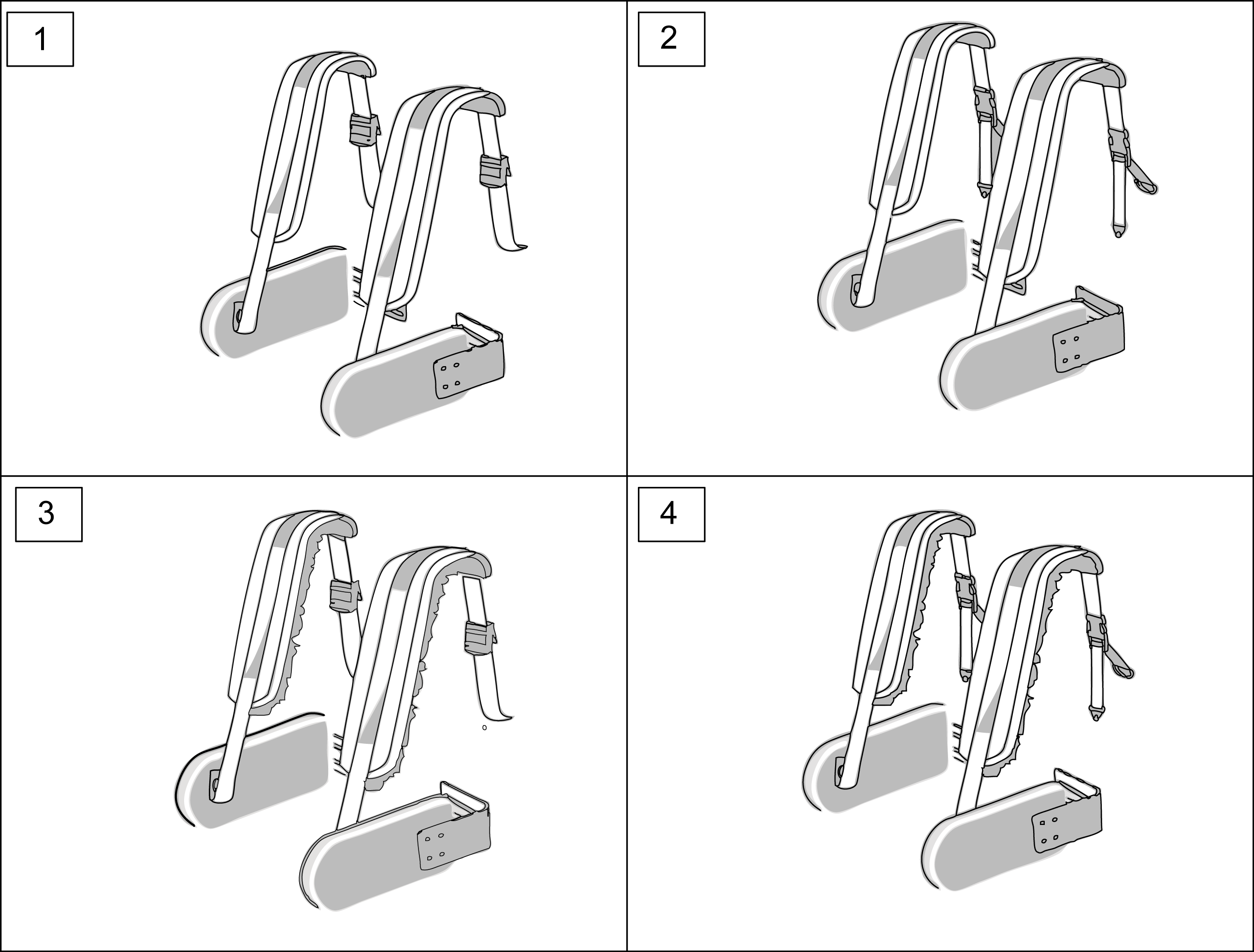 1

2

3

4