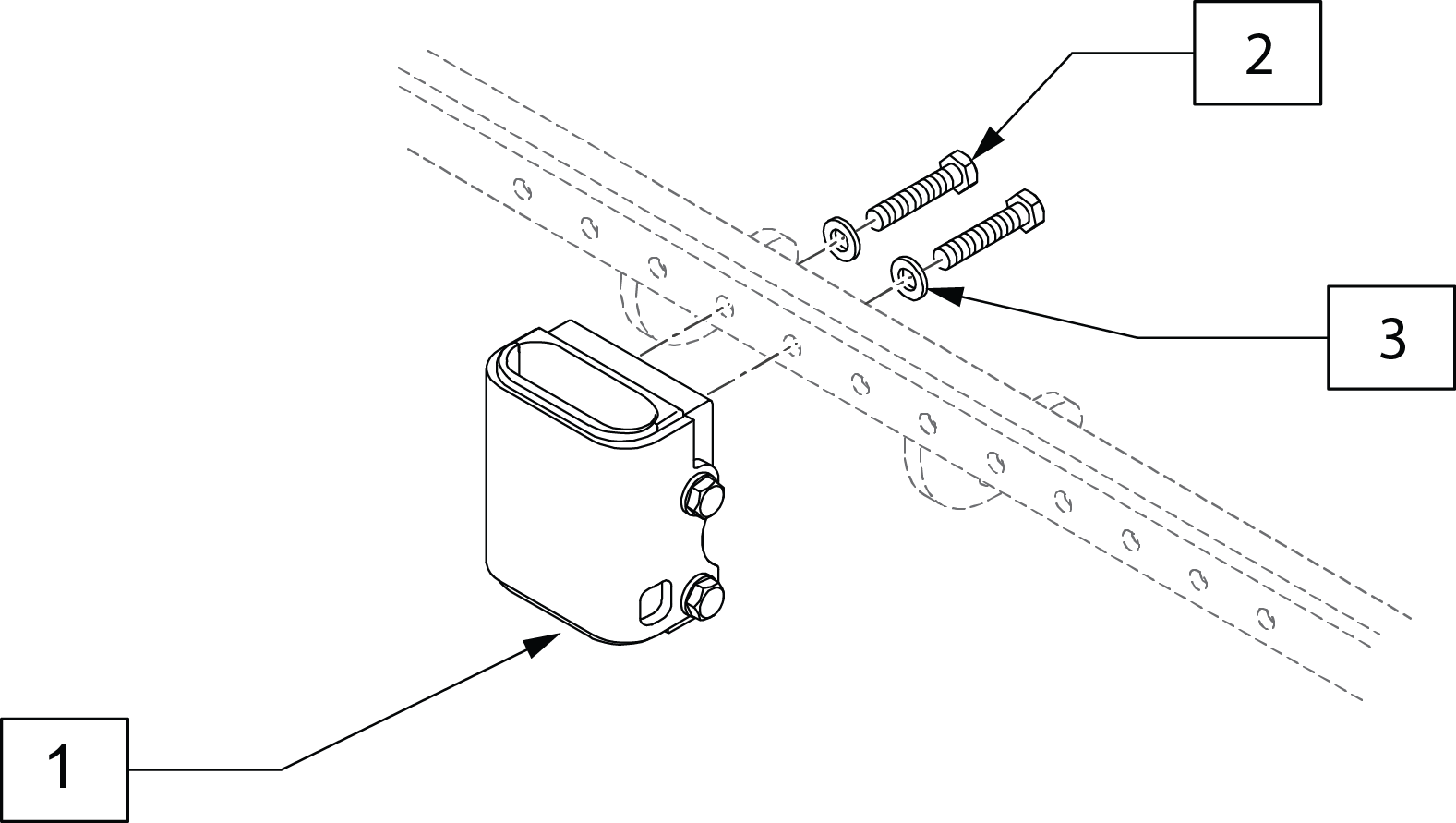 2

3

1